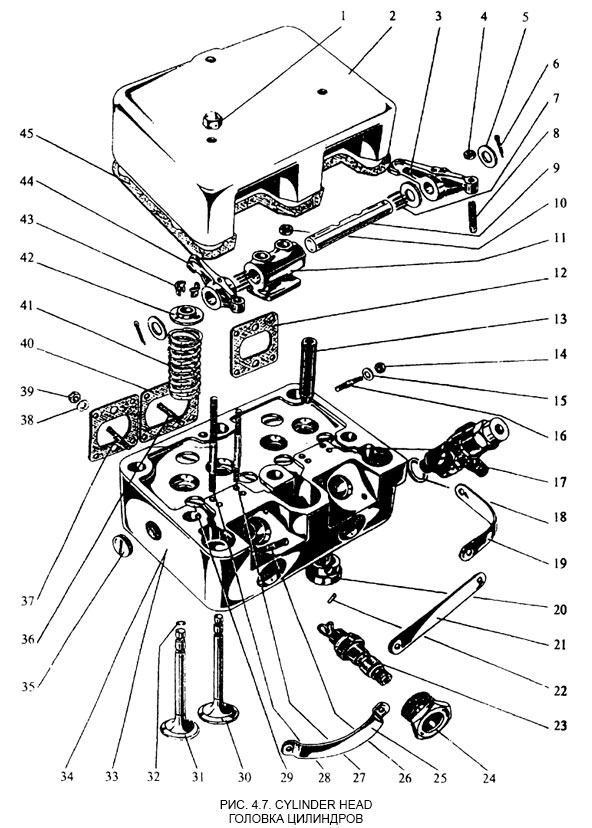 1
2
3
4
5
6
7
8
9
10
11
12
13
14
15
16
17
18
19
20
21
22
23
24
25
26
27
28
29
30
31
32
33
34
35
36
37
38
39
40
41
42
43
44
45

РИС. 4.7. CYLINDER HEAD
ГОЛОВКА ЦИЛИНДРОВ