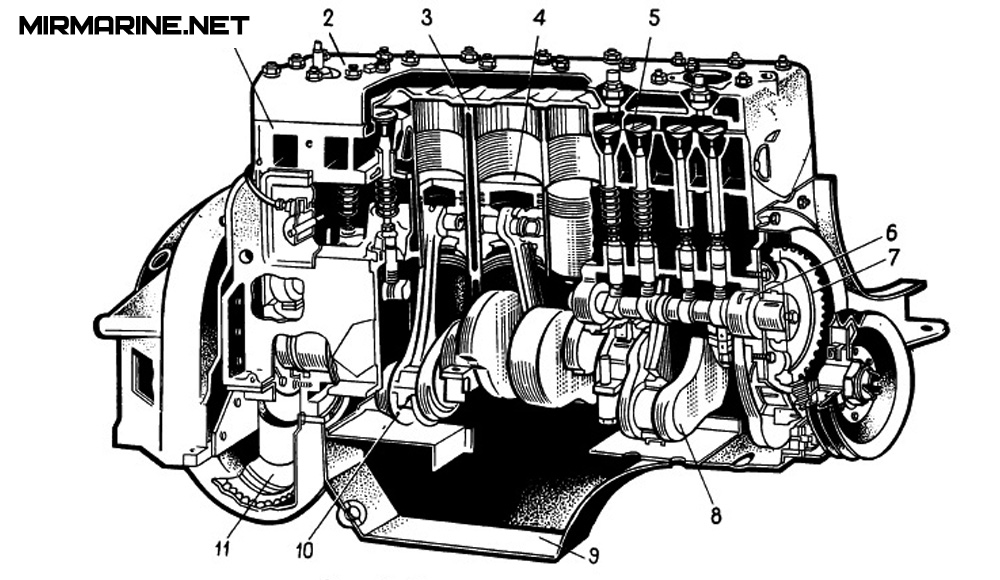 MIRMARINE.NET
2
3
4
5
6
7
8
9
10
11