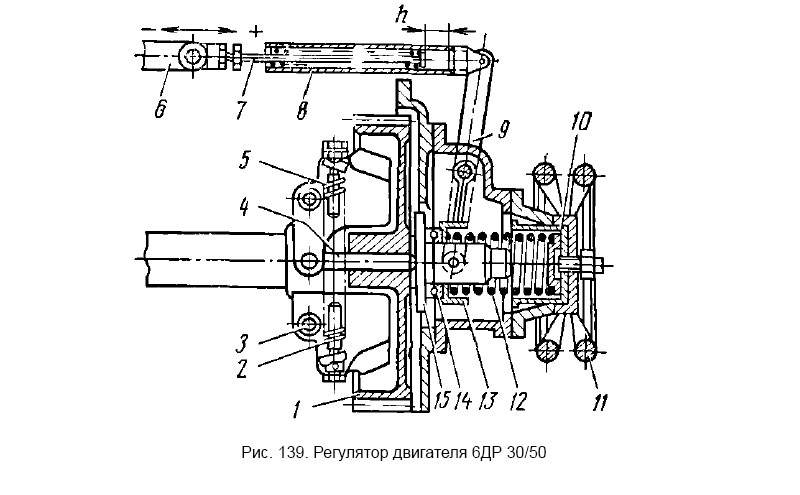 h
+
6
7
8
9
10
5
4
3
2
1
15
14
13
12
11

Рис. 139. Регулятор двигателя 6ДР 30/50