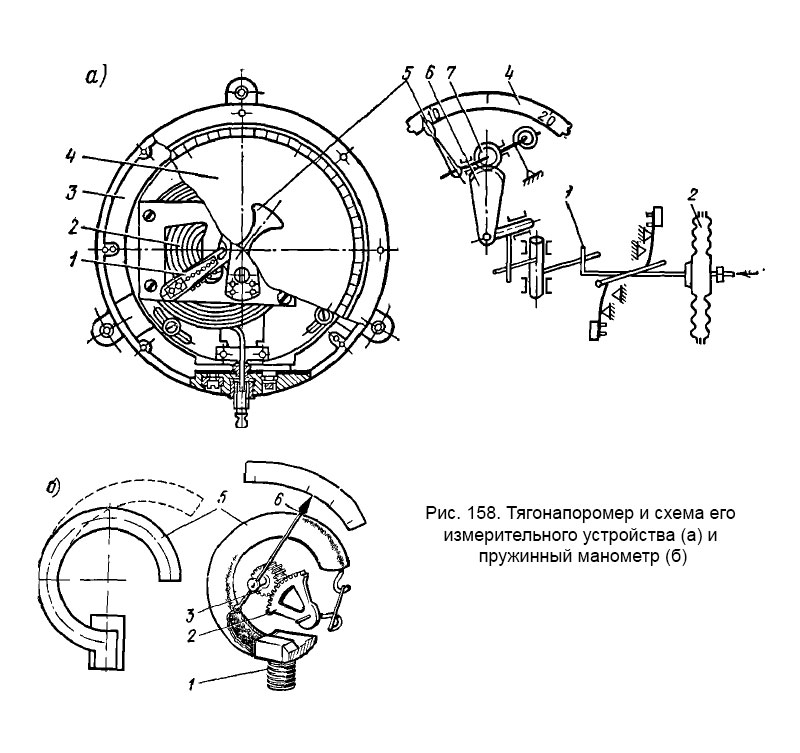 а)

4
3
2
1

5 6 7 4
10
20
1
2

б)

5
6
3
2
1

Рис. 158. Тягонапоромер и схема его измерительного устройства (а) и пружинный манометр (б)