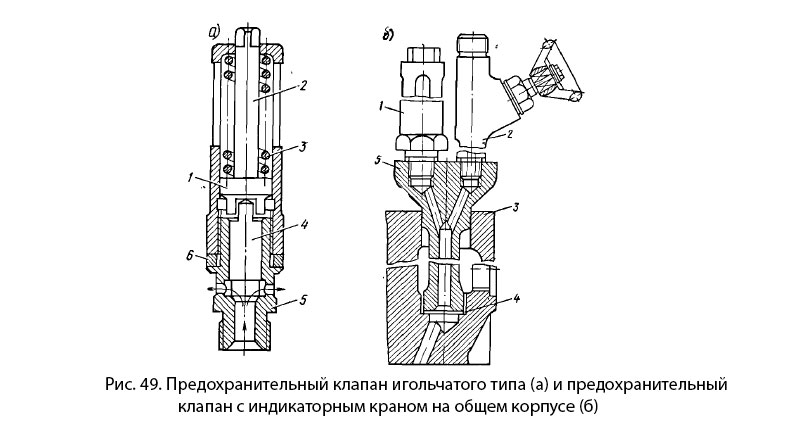 а)

2

3

1

4

6

5

б)

1

2

5

3

4

Рис. 49. Предохранительный клапан игольчатого типа (а) и предохранительный клапан с индикаторным краном на общем корпусе (б)