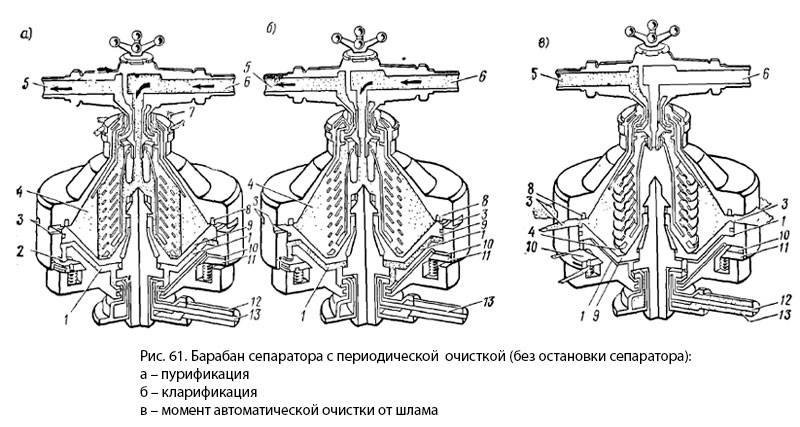 а)

5 6 7 4 3 2 1 8 9 10 11 12 13

б)

5 6 4 8 3 9 1 10 11 1 13

в)

5 6 8 3 4 10 1 9 3 1 10 11 12 13

Рис. 61. Барабан сепаратора с периодической очисткой (без остановки сепаратора):
а – пурификация
б – кларификация
в – момент автоматической очистки от шлама