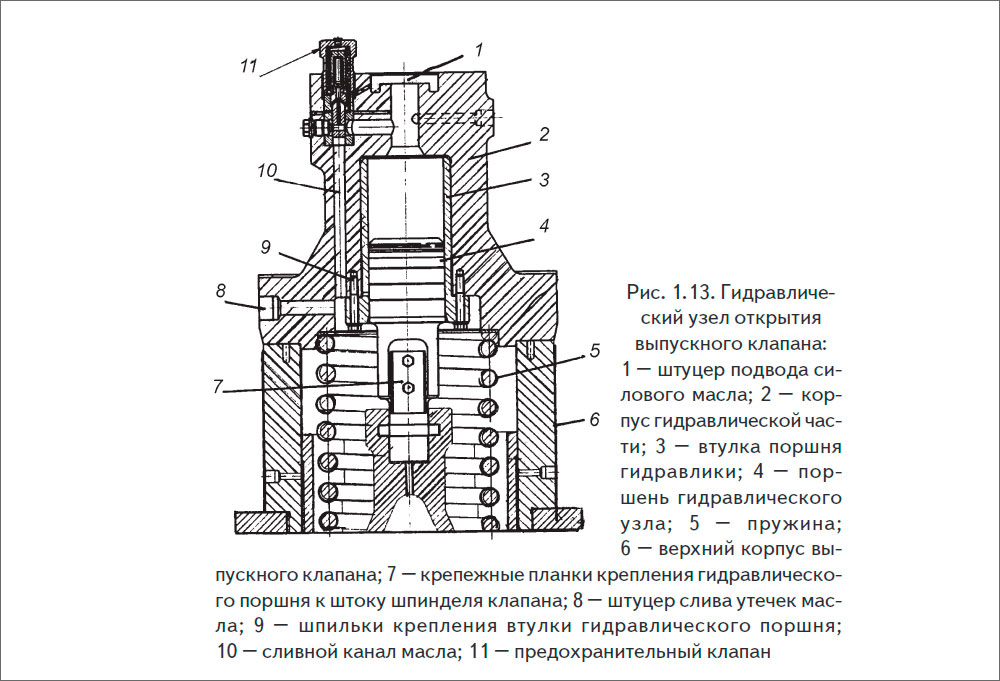 11

1

2

3

10

4

9

8

5

7

6

Рис. 1.13. Гидравлический узел открытия выпускного клапана:
1 — штуцер подвода силового масла; 2 — корпус гидравлической части; 3 — втулка поршня гидравлики; 4 — поршень гидравлического узла; 5 — пружина; 6 — верхний корпус выпускного клапана; 7 — крепежные планки крепления гидравлического поршня к штоку шпинделя клапана; 8 — штуцер слива утечек масла; 9 — шпильки крепления втулки гидравлического поршня; 10 — сливной канал масла; 11 — предохранительный клапан