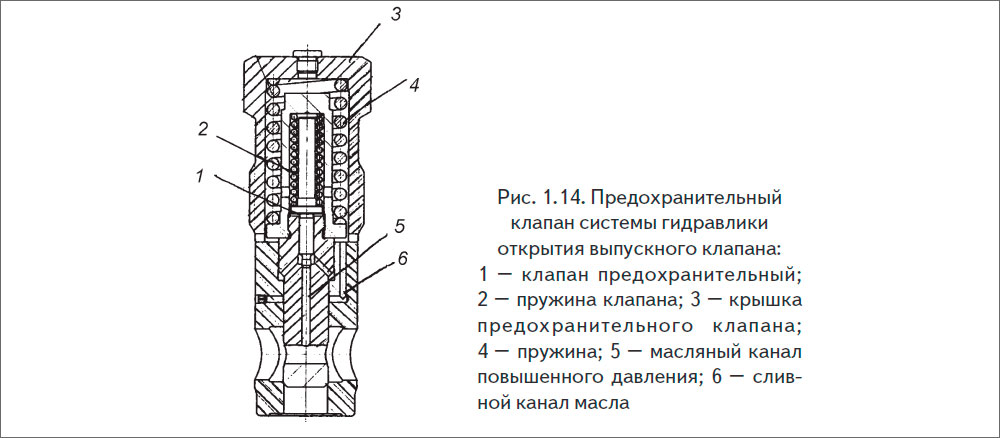 3

4

2

1

5

6

Рис. 1.14. Предохранительный клапан системы гидравлики открытия выпускного клапана:
1 — клапан предохранительный; 2 — пружина клапана; 3 — крышка предохранительного клапана; 4 — пружина; 5 — масляный канал повышенного давления; 6 — сливной канал масла