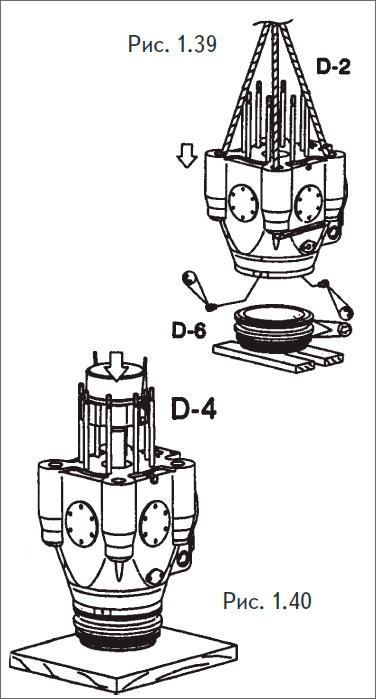 Рис. 1.39

D-2

D-6

D-4

Рис. 1.40