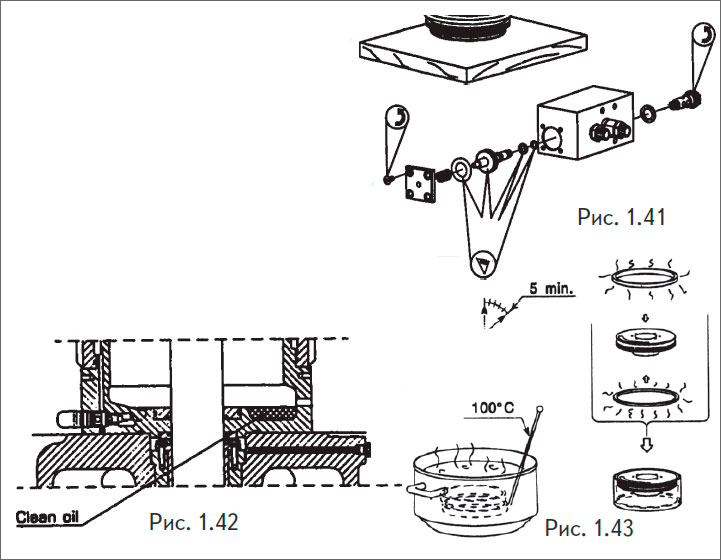 Рис. 1.41

5 min.

100°C

Clean oil

Рис. 1.42

Рис. 1.43