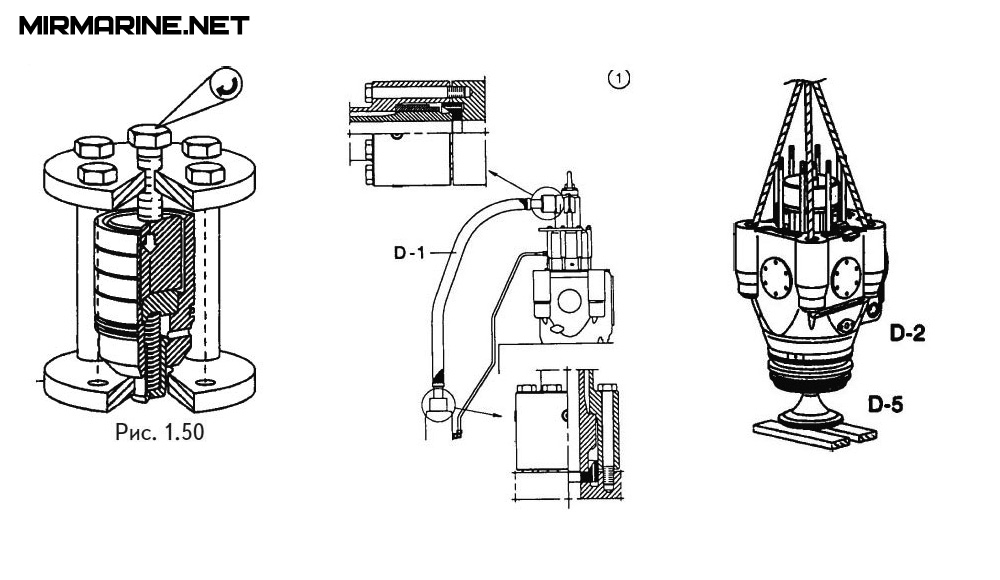 MIRMARINE.NET

Рис. 1.50

1

D-1

D-2

D-5