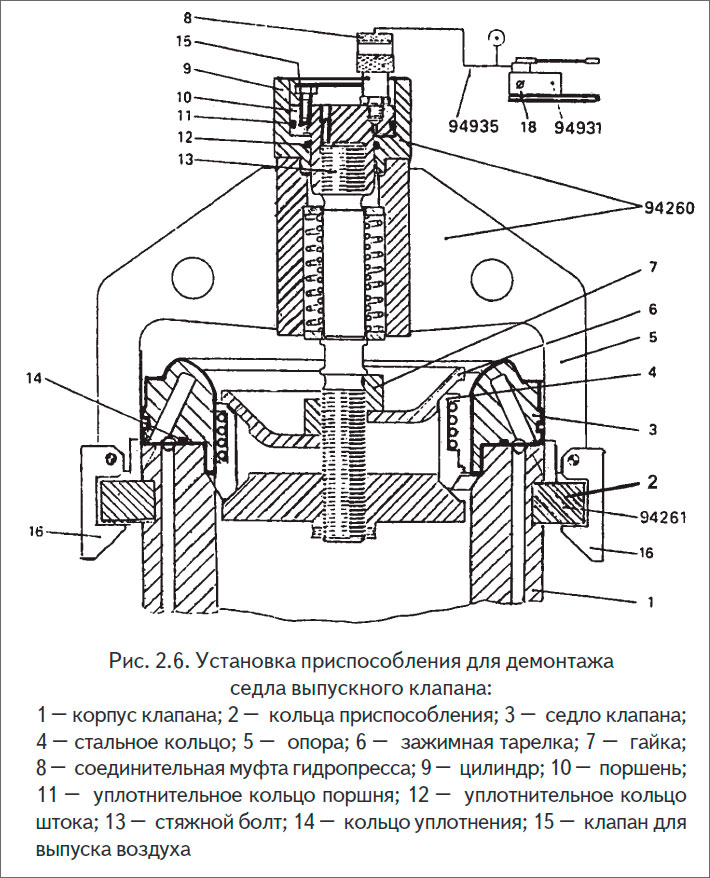 8
15
9
10
11
12
13
94935
18
94931
94260
7
6
5
4
3
14
2
94261
16
16
1

Рис. 2.6. Установка приспособления для демонтажа седла выпускного клапана:

1 — корпус клапана; 2 — кольца приспособления; 3 — седло клапана; 4 — стальное кольцо; 5 — опора; 6 — зажимная тарелка; 7 — гайка; 8 — соединительная муфта гидропресса; 9 — цилиндр; 10 — поршень; 11 — уплотнительное кольцо поршня; 12 — уплотнительное кольцо штока; 13 — стяжной болт; 14 — кольцо уплотнения; 15 — клапан для выпуска воздуха