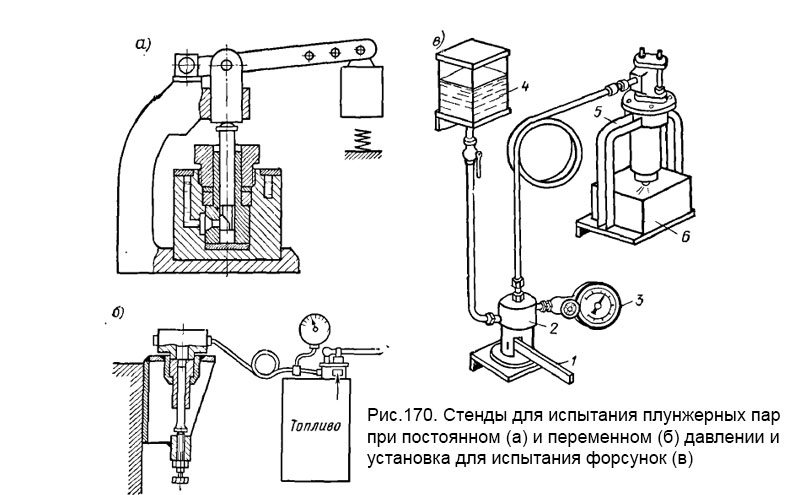 а)

в)

4

5

6

3

2

1

б)

Топливо

Рис.170. Стенды для испытания плунжерных пар при постоянном (а) и переменном (б) давлении и установка для испытания форсунок (в)