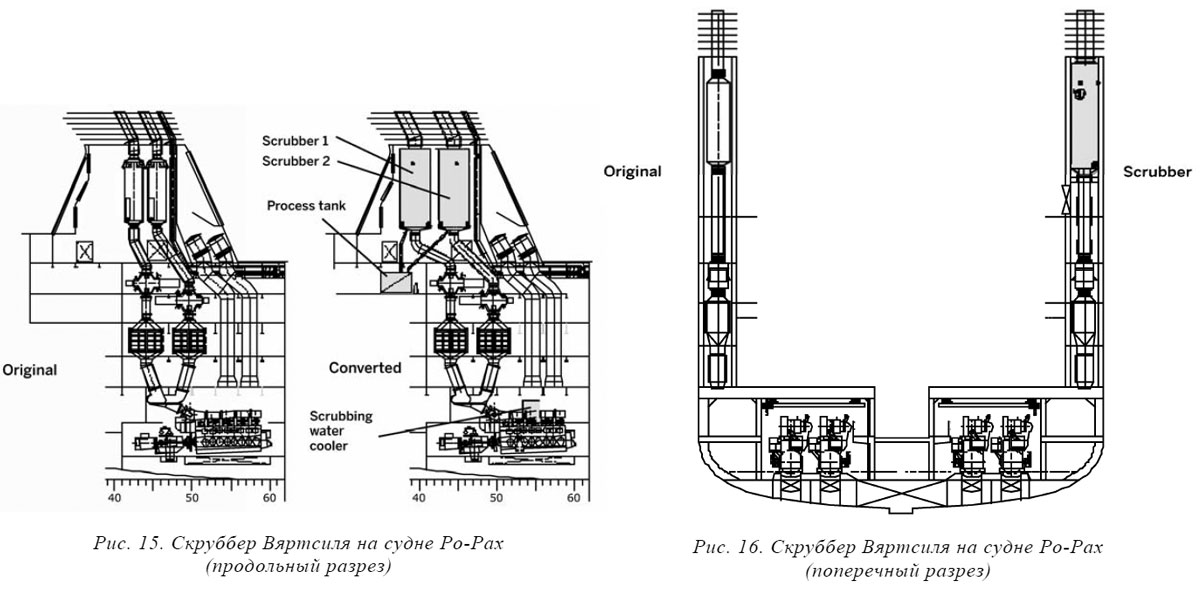 Scrubber 1
Scrubber 2
Process tank
Original
Converted
Scrubbing water cooler
40
50
60
40
50
60

Рис. 15. Скруббер Вяртсиля на судне Ро-Рах (продольный разрез)

Original
Scrubber

Рис. 16. Скруббер Вяртсиля на судне Ро-Рах (поперечный разрез)