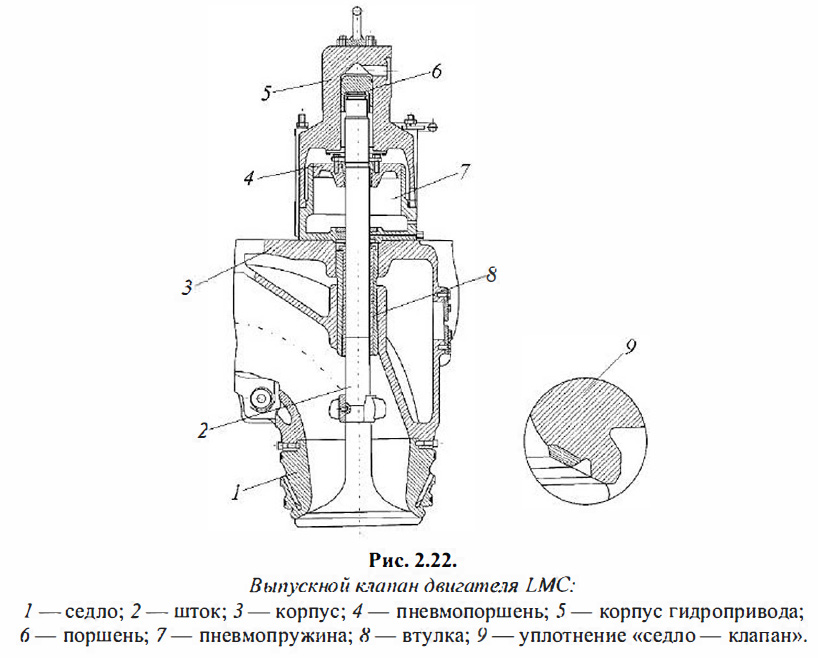 5
6
4
7
3
8
9
2
1

Рис. 2.22.
Выпускной клапан двигателя LMC:
1 — седло; 2 — шток; 3 — корпус; 4 — пневмопоршень; 5 — корпус гидропривода; 6 — поршень; 7 — пневмопружина; 8 — втулка; 9 — уплотнение «седло — клапан».