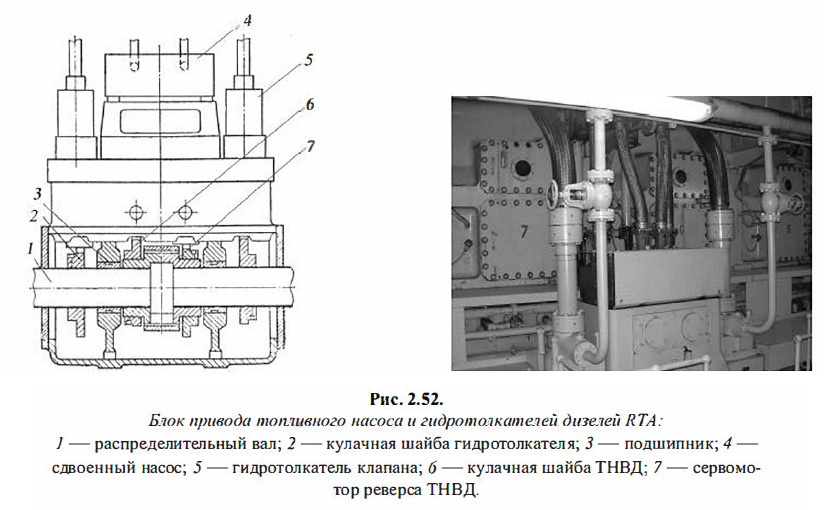 4
5
6
7
3
2
1

7

Рис. 2.52.

Блок привода топливного насоса и гидротолкателей дизелей RTA:

1 — распределительный вал; 2 — кулачная шайба гидротолкателя; 3 — подшипник; 4 — сдвоенный насос; 5 — гидротолкатель клапана; 6 — кулачная шайба ТНВД; 7 — сервомотор реверса ТНВД.