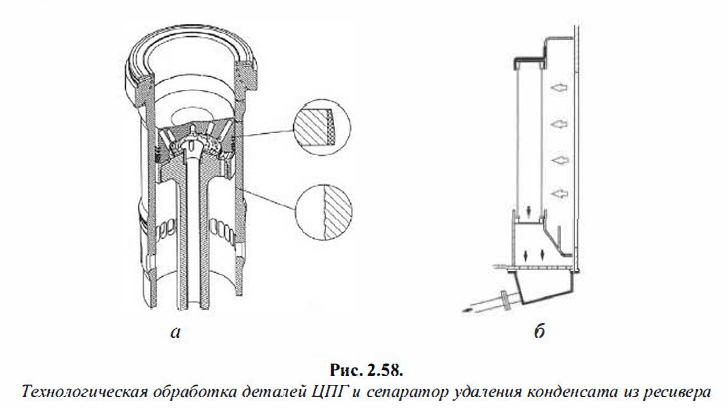 а

б

Рис. 2.58.

Технологическая обработка деталей ЦПГ и сепаратор удаления конденсата из ресивера