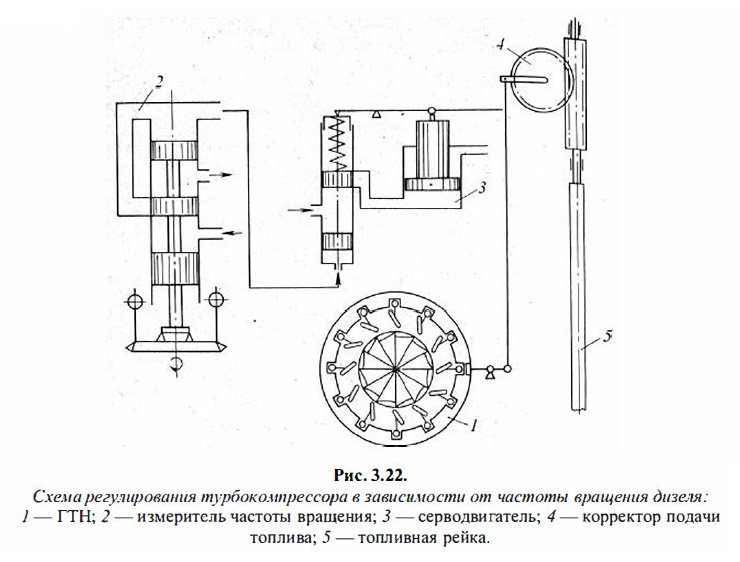 2

4

3

5

1

Рис. 3.22.

Схема регулирования турбокомпрессора в зависимости от частоты вращения дизеля: 1 — ГТН; 2 — измеритель частоты вращения; 3 — серводвигатель; 4 — корректор подачи топлива; 5 — топливная рейка.