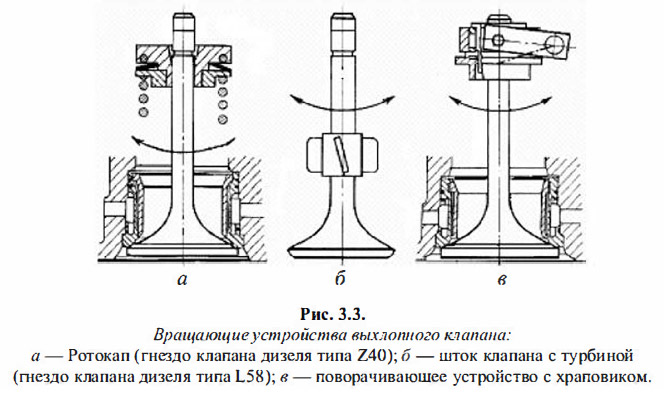 а

б

в

Рис. 3.3.

Вращающие устройства выхлопного клапана:

а — Ротокап (гнездо клапана дизеля типа Z40); б — шток клапана с турбиной (гнездо клапана дизеля типа L58); в — поворачивающее устройство с храповиком.