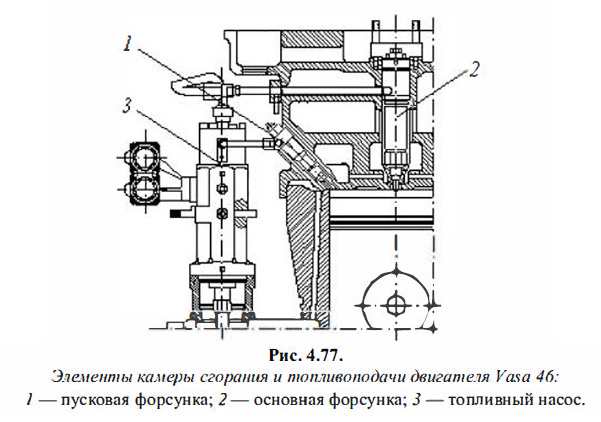 1

2

3

Рис. 4.77.

Элементы камеры сгорания и топливоподачи двигателя Vasa 46:

1 — пусковая форсунка; 2 — основная форсунка; 3 — топливный насос.