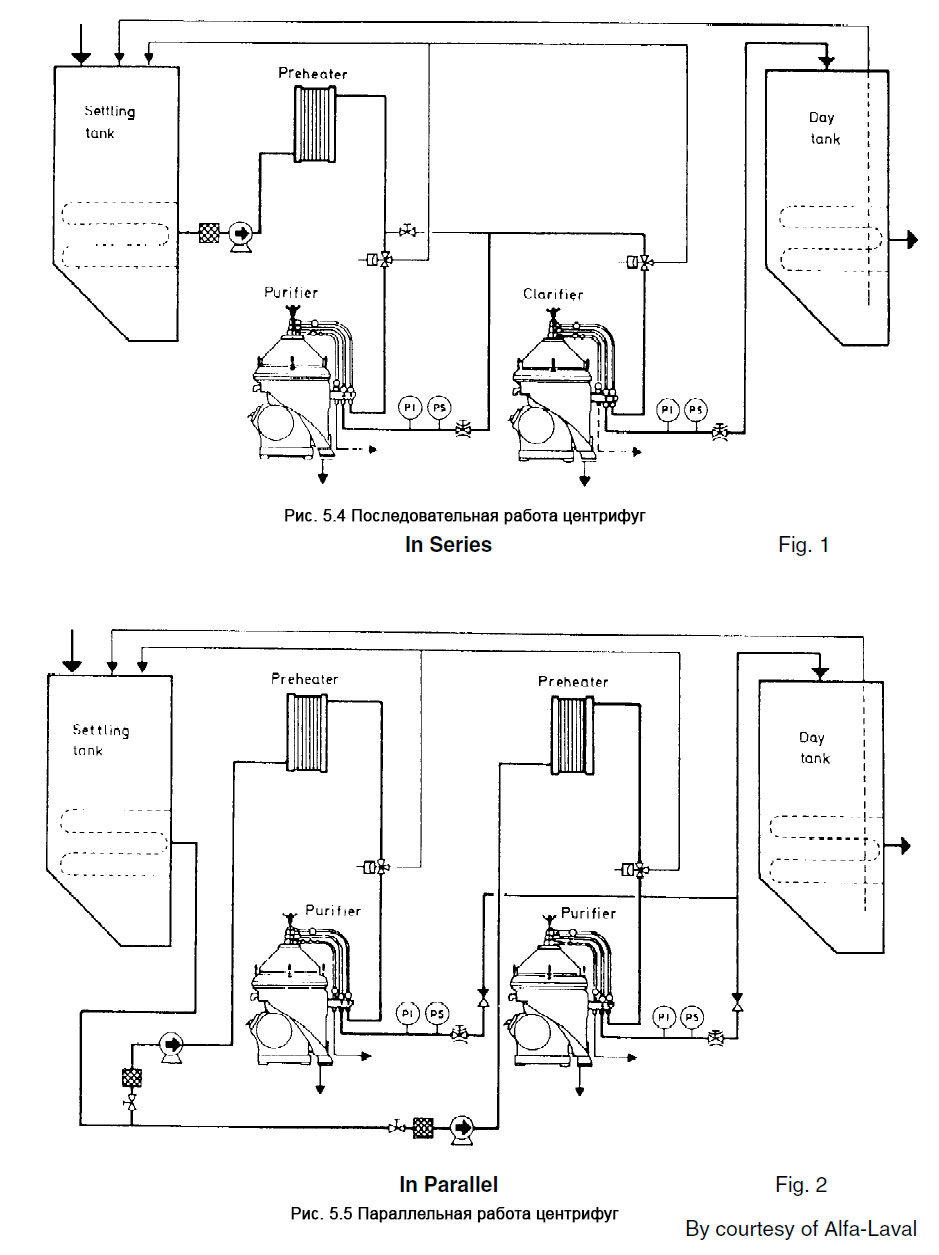 Settling tank

Preheater

Day tank

Purifier

Clarifier

PI PS

PI PS

Рис. 5.4 Последовательная работа центрифуг

In Series

Fig. 1

Settling tank

Preheater

Preheater

Day tank

Purifier

Purifier

PI PS

PI PS

In Parallel

Fig. 2

Рис. 5.5 Параллельная работа центрифуг

By courtesy of Alfa-Laval