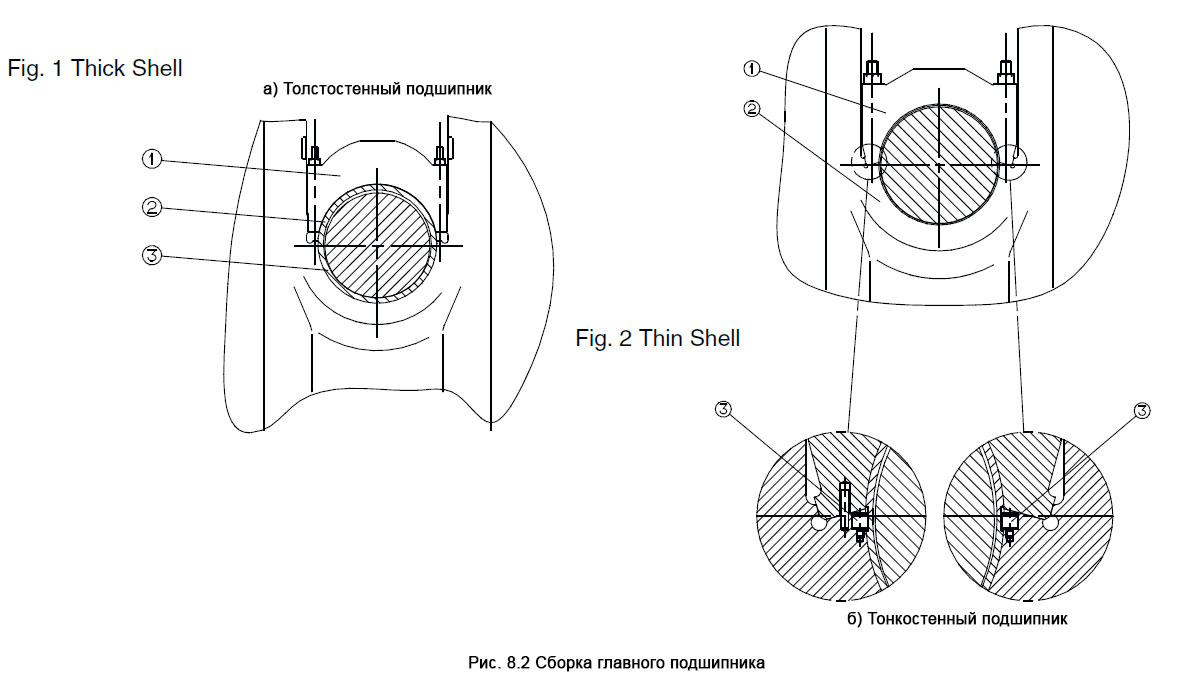 Fig. 1 Thick Shell

а) Толстостенный подшипник

①
②
③

①
②

Fig. 2 Thin Shell

③
③

б) Тонкостенный подшипник

Рис. 8.2 Сборка главного подшипника