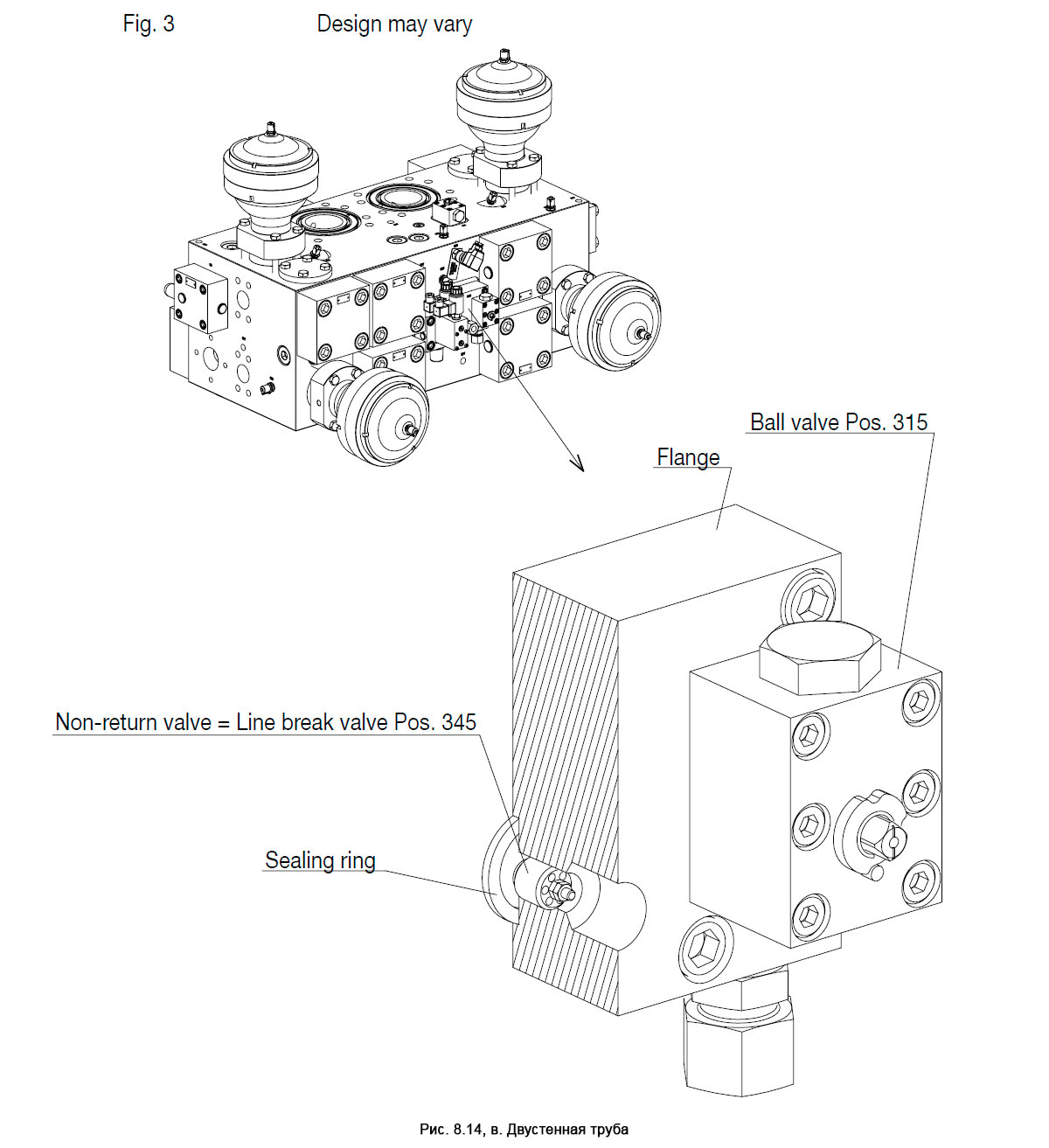 Fig. 3

Design may vary

Ball valve Pos. 315

Flange

Non-return valve = Line break valve Pos. 345

Sealing ring

Рис. 8.14, в. Двустенная труба