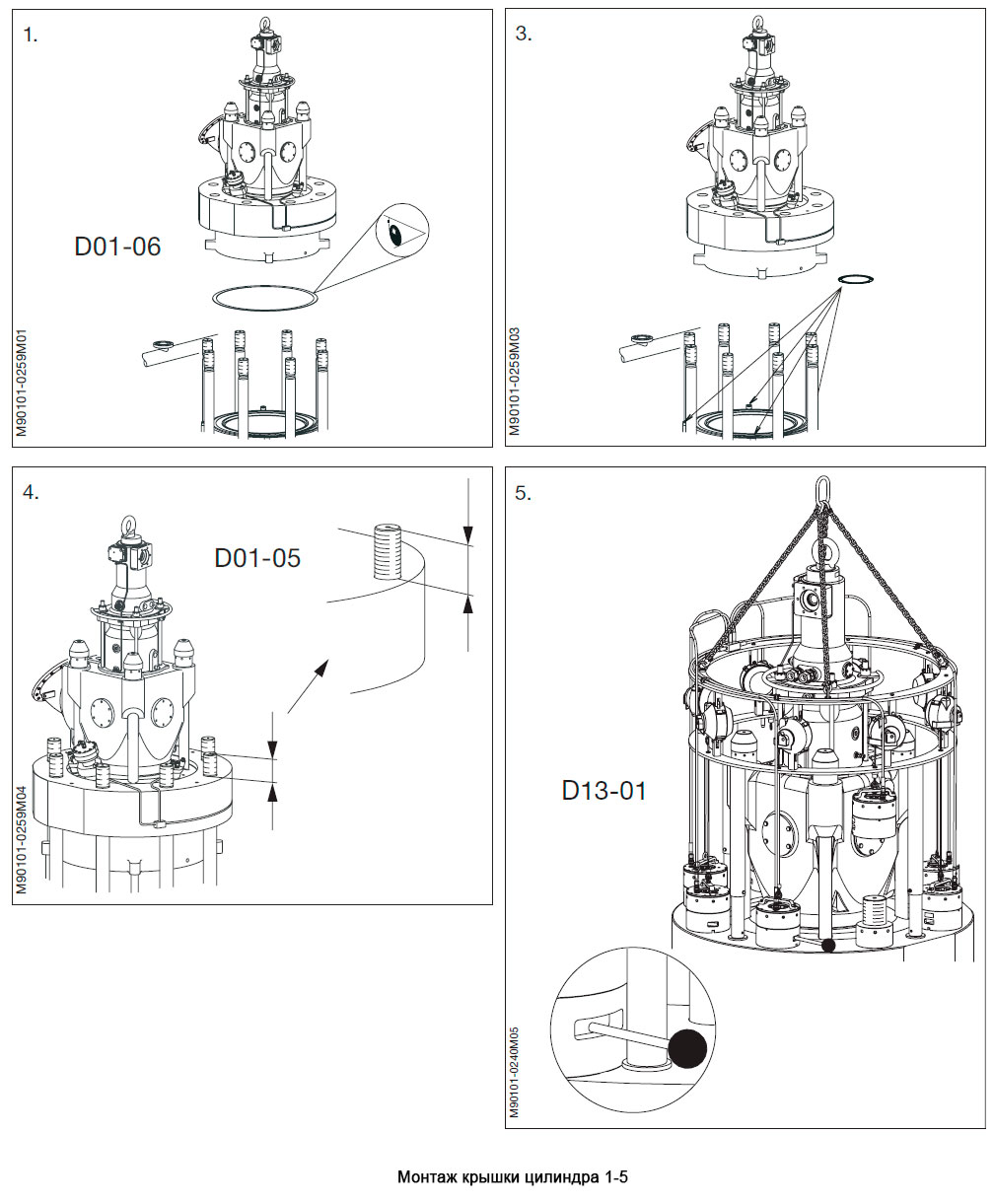 1.

D01-06

M90101-0259M01

3.

M90101-0259M03

4.

D01-05

M90101-0259M04

5.

D13-01

M90101-0240M05

Монтаж крышки цилиндра 1-5