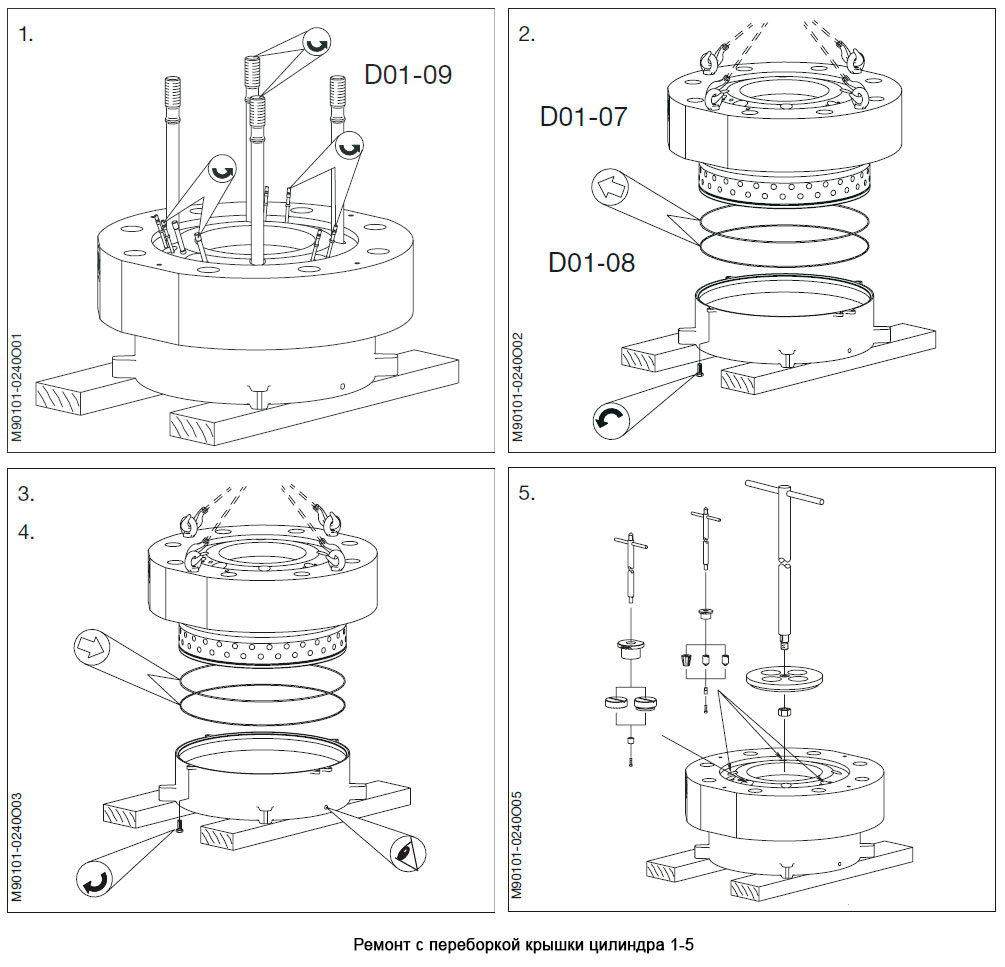 1.

D01-09

M90101-0240O01

2.

D01-07

D01-08

M90101-0240O02

3.

4.

M90101-0240O03

5.

M90101-0240O05

Ремонт с переборкой крышки цилиндра 1-5