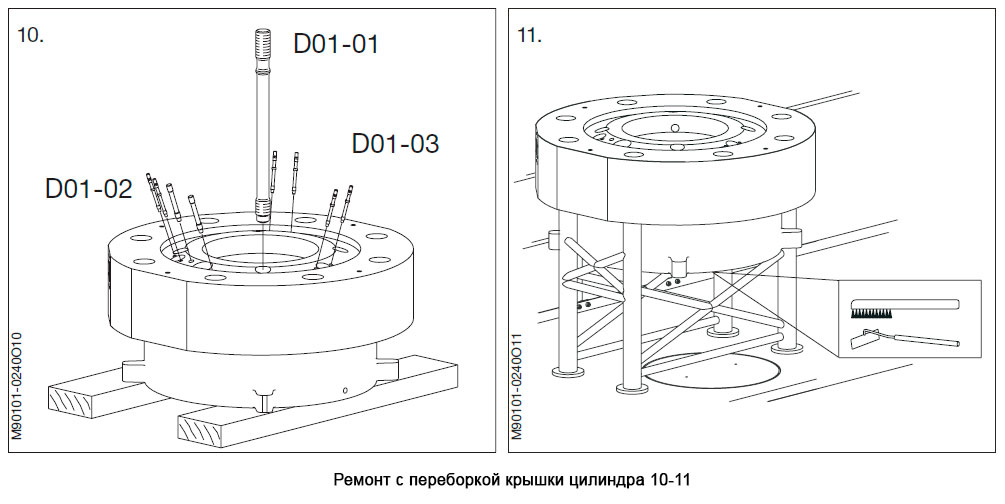 10.

D01-01

D01-03

D01-02

M90101-0240O10

11.

M90101-0240O11

Ремонт с переборкой крышки цилиндра 10-11