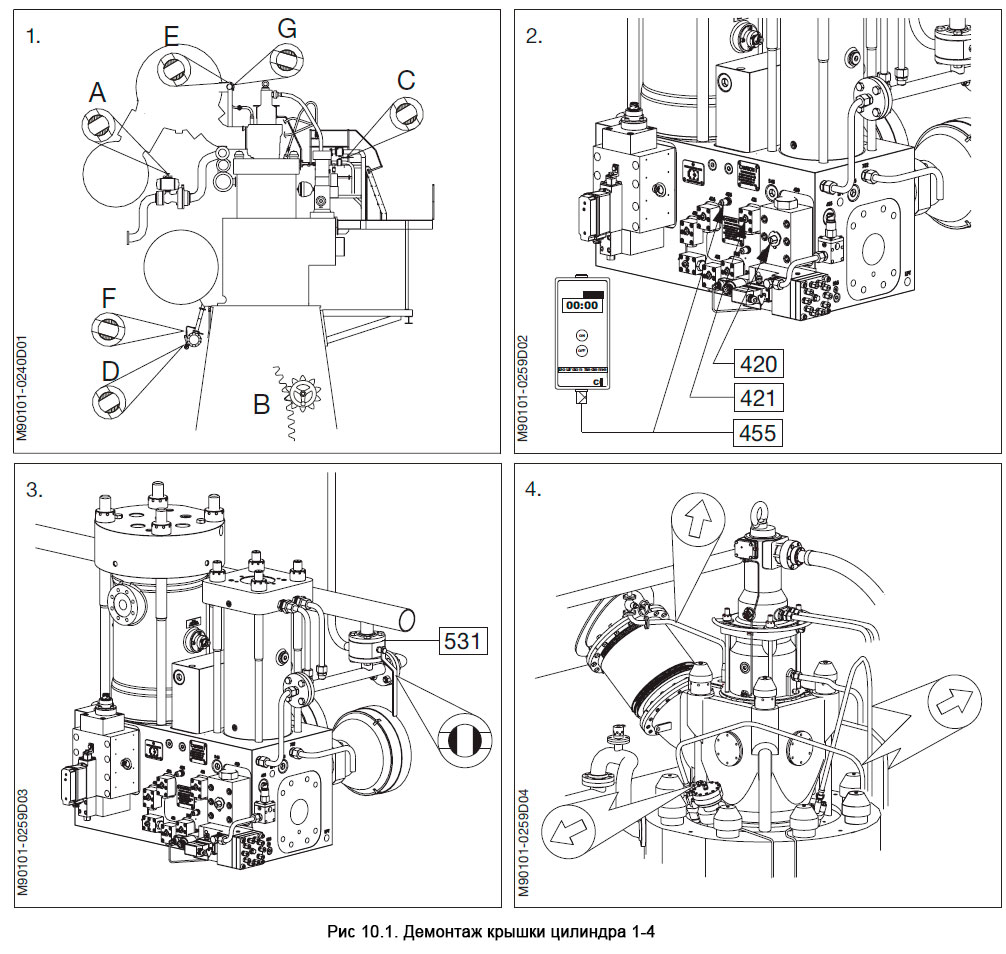 1.

E G A C F D B

M90101-0240D01

2.

00:00

420
421
455

M90101-0259D02

3.

531

M90101-0259D03

4.

M90101-0259D04

Рис 10.1. Демонтаж крышки цилиндра 1-4