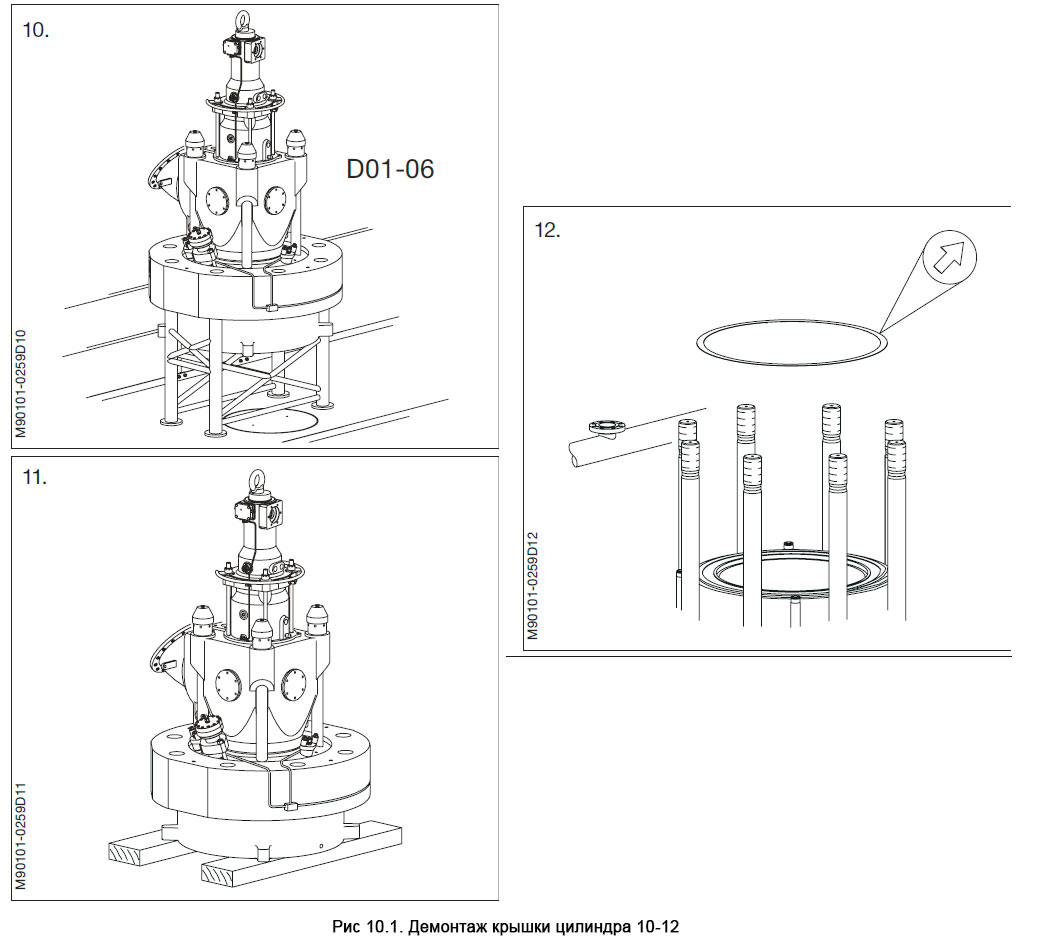 10.

D01-06

M90101-0259D10

11.

M90101-0259D11

12.

M90101-0259D12

Рис 10.1. Демонтаж крышки цилиндра 10-12