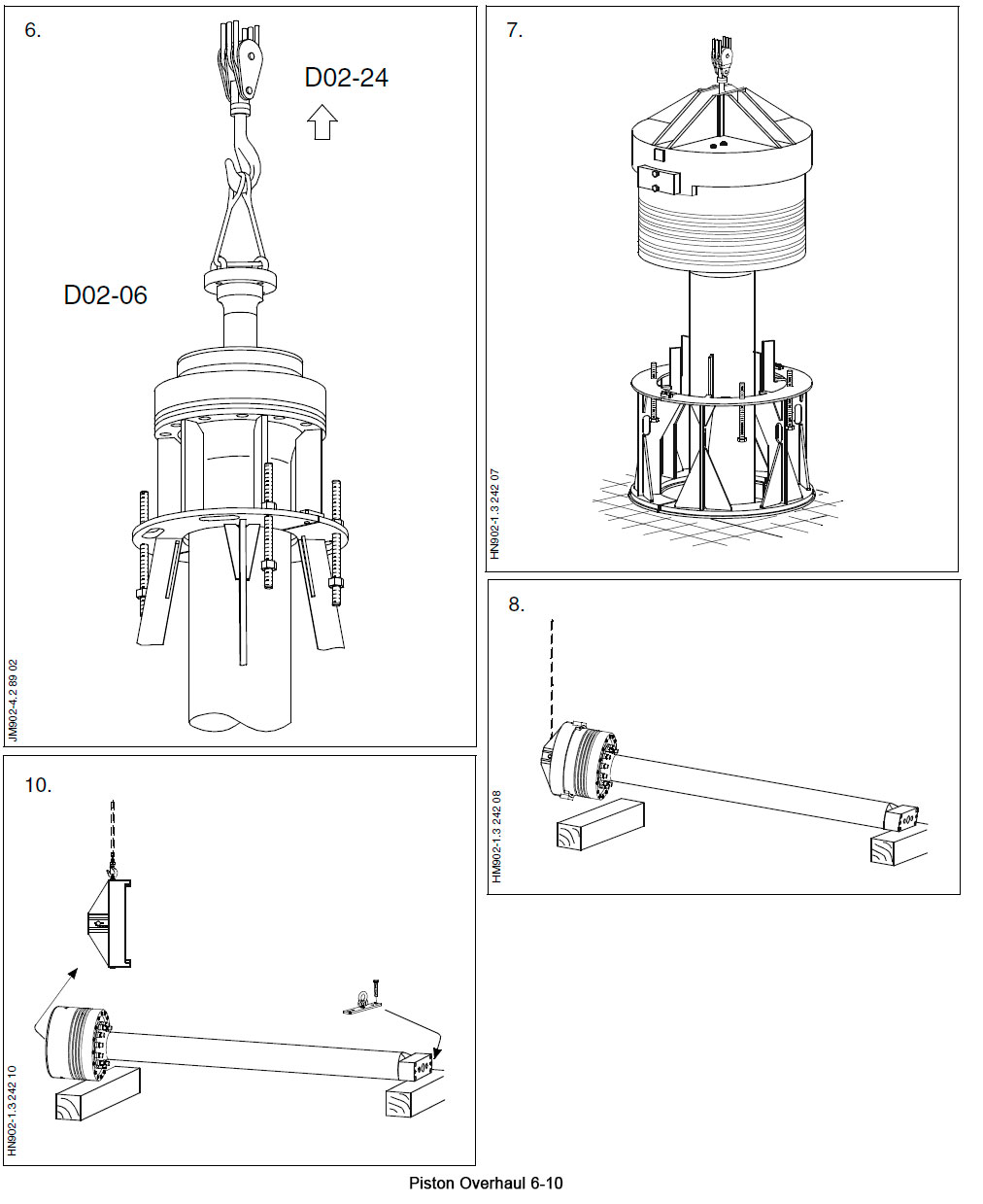 6.

D02-24

D02-06

JM902-4.2 89 02

7.

HN902-1.3 242 07

8.

HM902-1.3 242 08

10.

HN902-1.3 242 10

Piston Overhaul 6-10