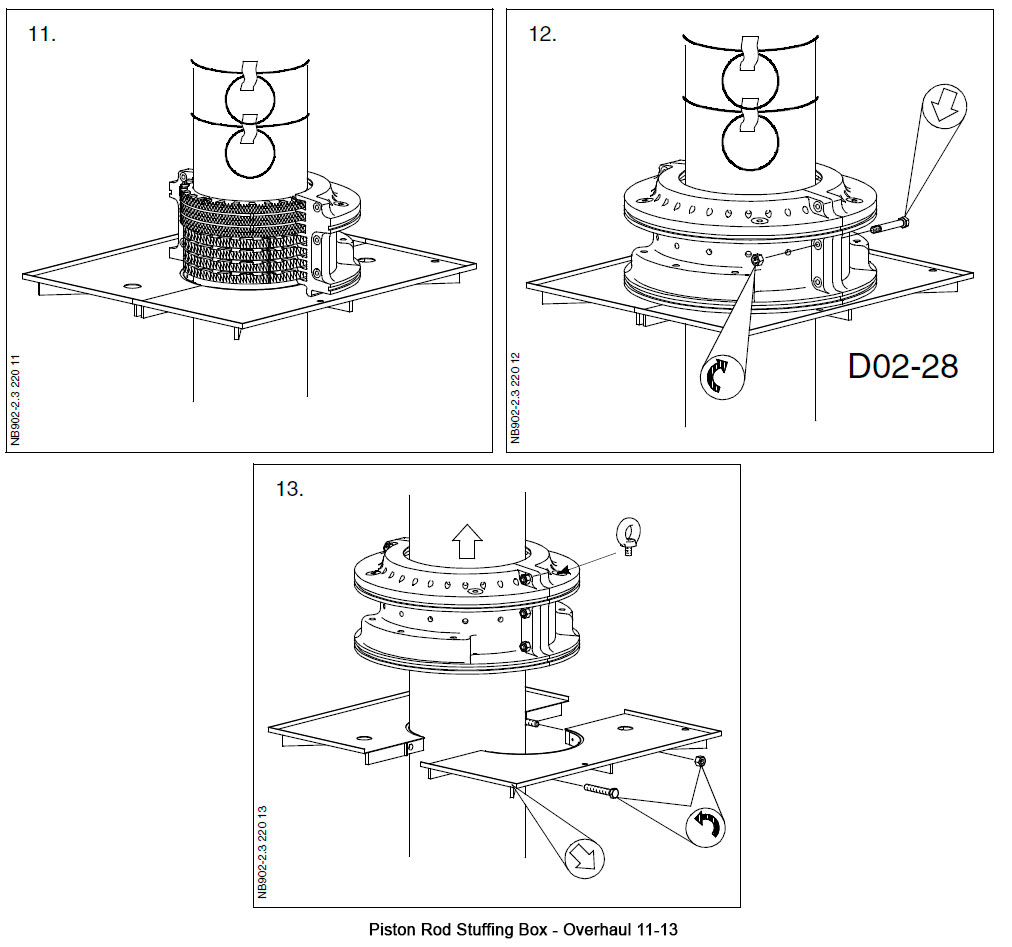 11.

NB902-2.3 220 11

12.

D02-28

NB902-2.3 220 12

13.

NB902-2.3 220 13

Piston Rod Stuffing Box - Overhaul 11-13