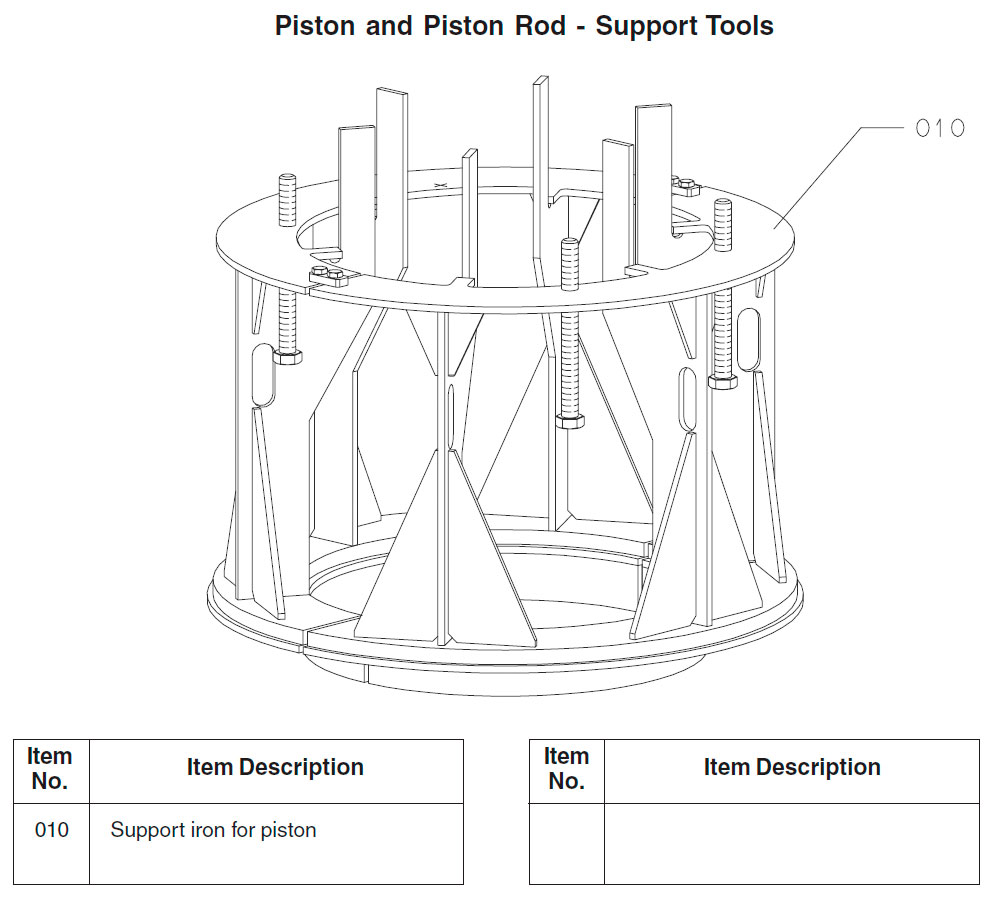 Piston and Piston Rod - Support Tools

010

| Item No. | Item Description |
|---|---|
| 010 | Support iron for piston |

| Item No. | Item Description |
|---|---|
| | |