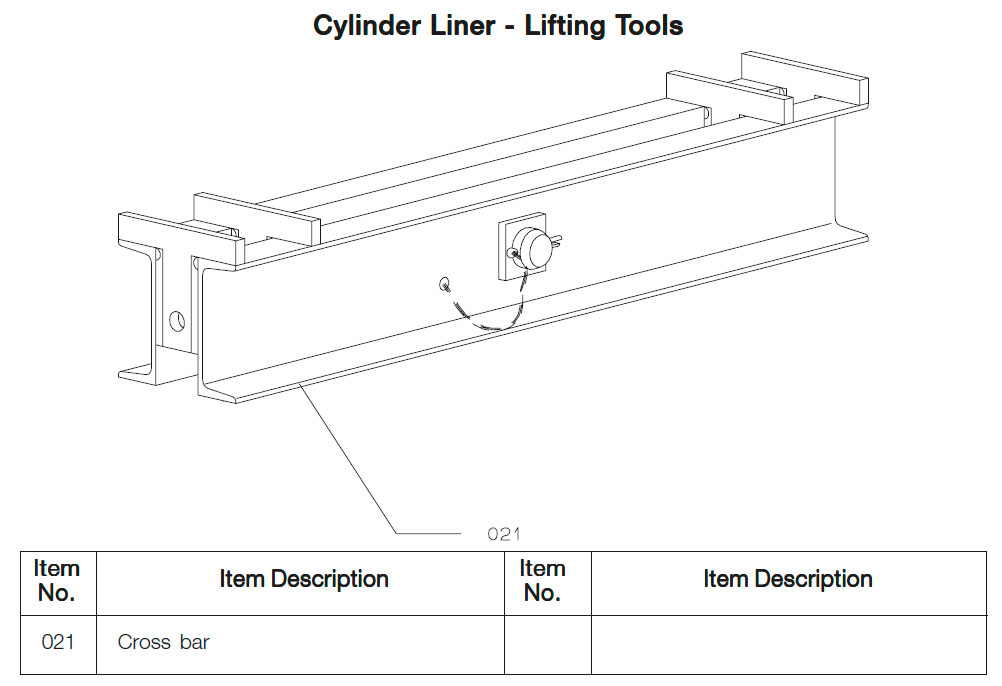 Cylinder Liner - Lifting Tools

021

| Item No. | Item Description | Item No. | Item Description |
|---|---|---|---|
| 021 | Cross bar | | |