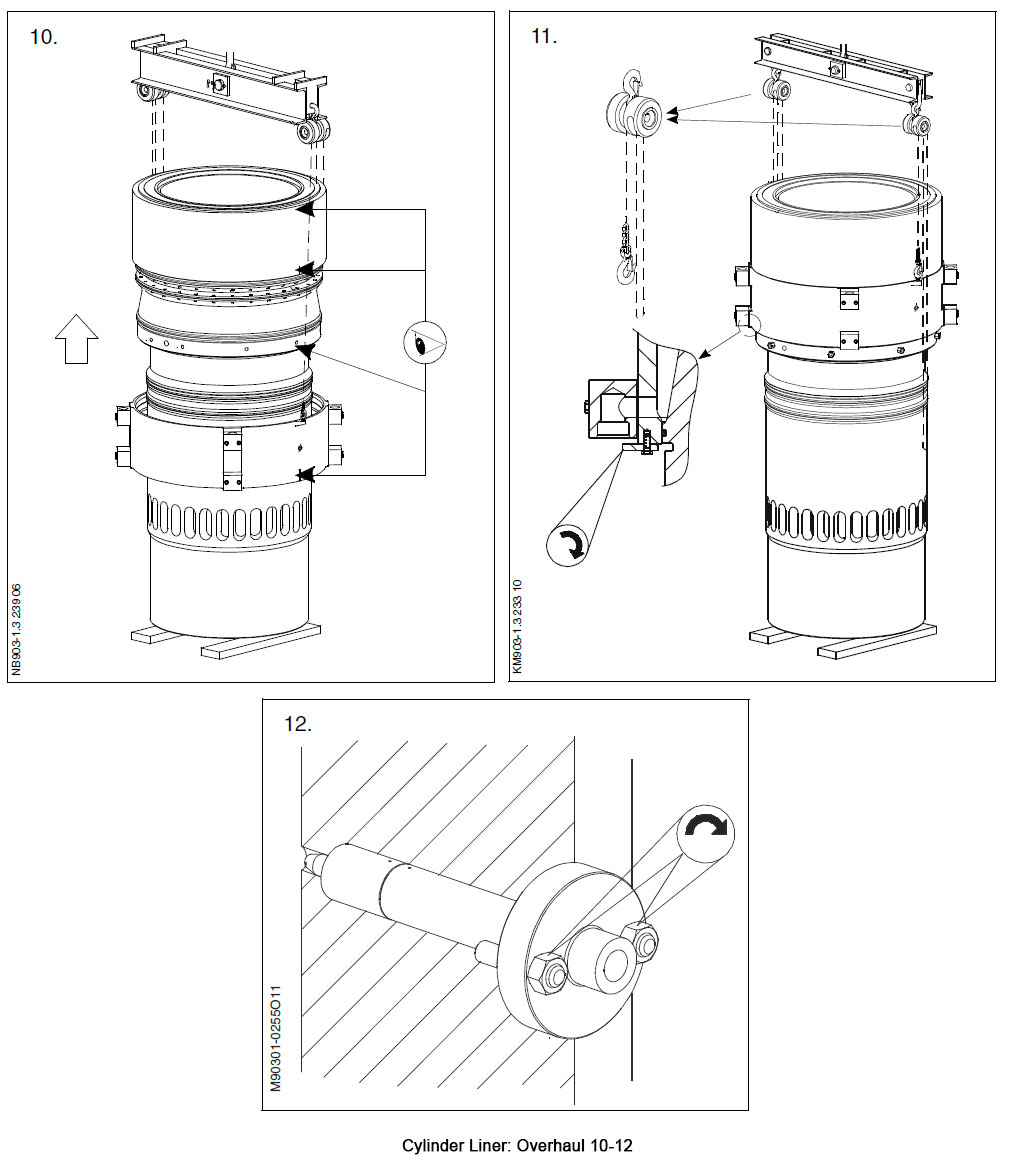 10.

NB903-1.3 239 06

11.

KM903-1.3 233 10

12.

M90301-0255O11

Cylinder Liner: Overhaul 10-12