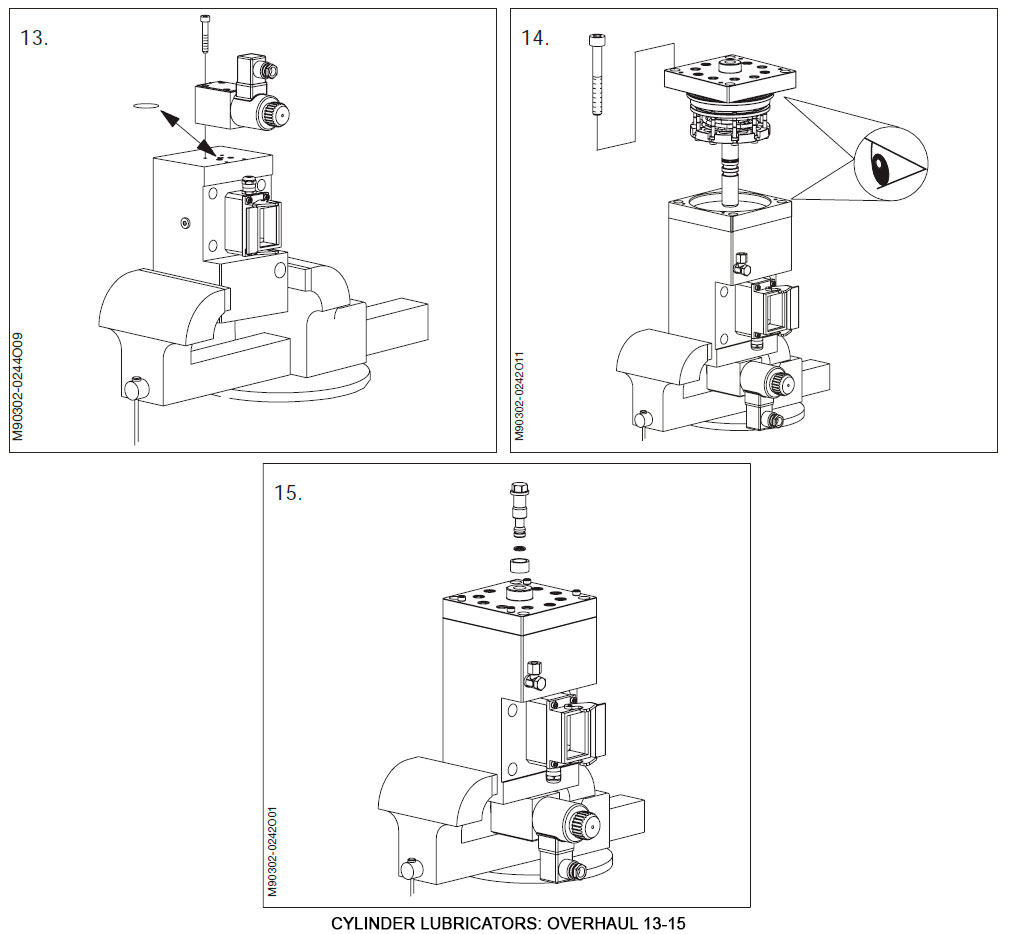 13.

M90302-0244O09

14.

M90302-0242O11

15.

M90302-0242O01

CYLINDER LUBRICATORS: OVERHAUL 13-15