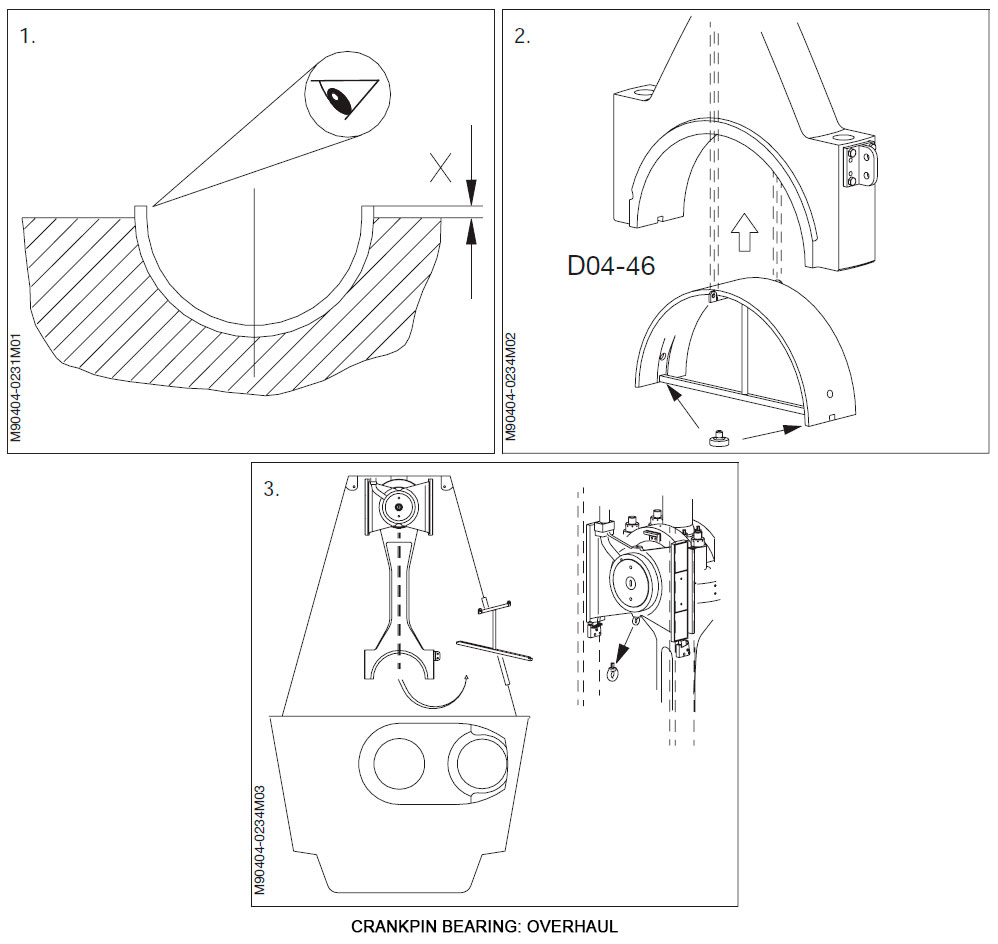 1.

X

M90404-0231M01

2.

D04-46

M90404-0234M02

3.

M90404-0234M03

CRANKPIN BEARING: OVERHAUL