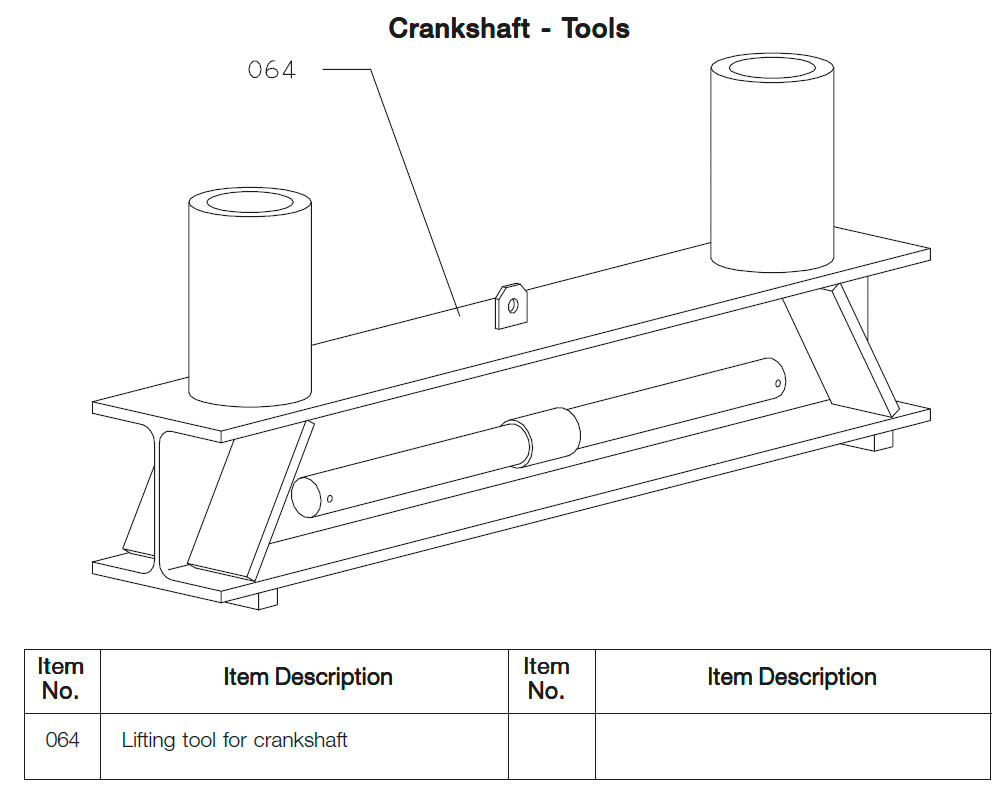 Crankshaft - Tools

064

| Item No. | Item Description | Item No. | Item Description |
|---|---|---|---|
| 064 | Lifting tool for crankshaft | | |