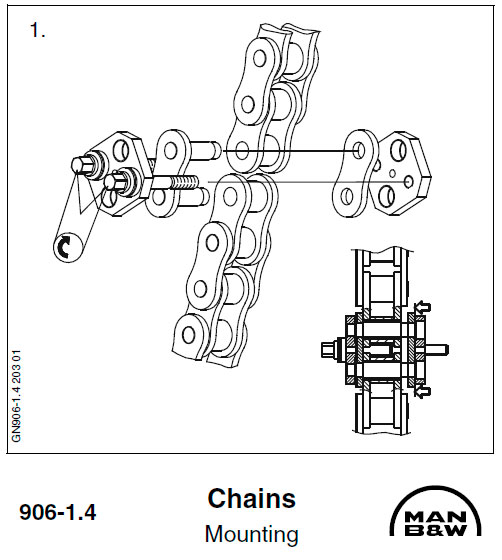 1.

GN906-1.4 203 01

906-1.4

Chains

Mounting

MAN B&W