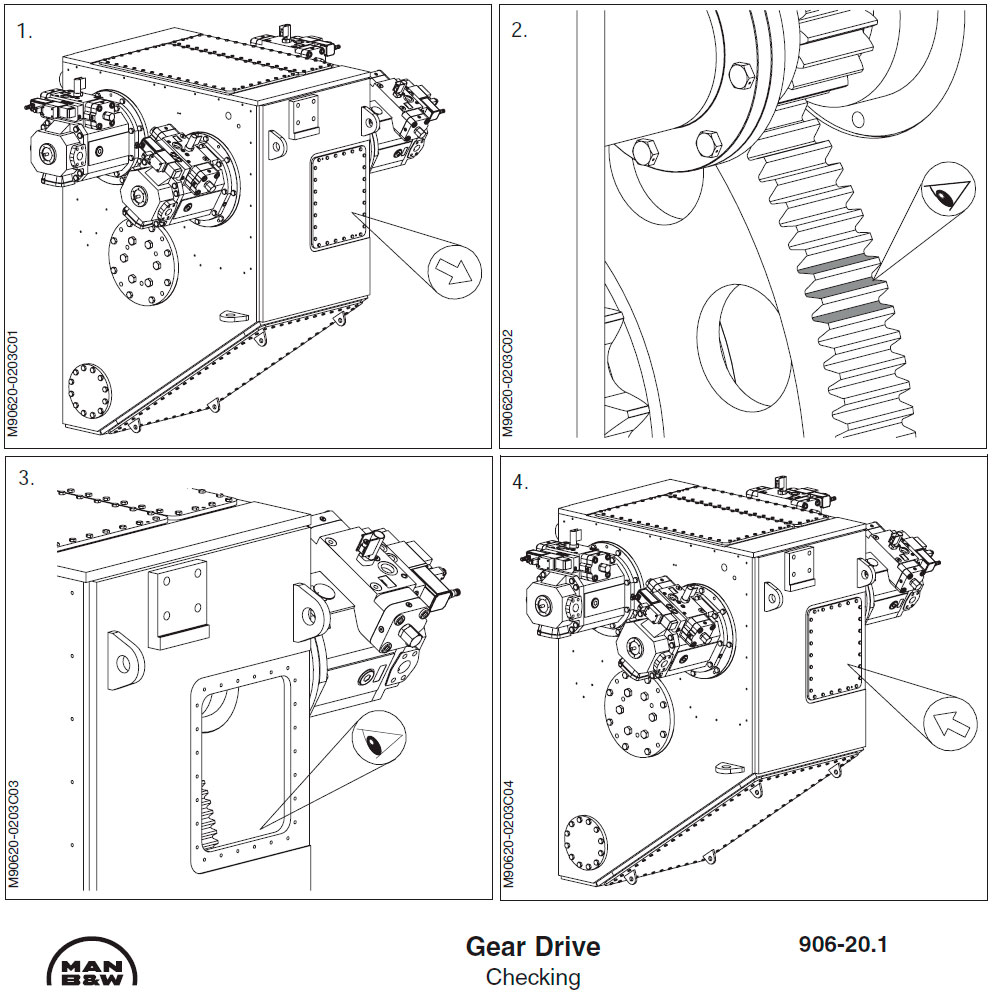 1.

M90620-0203C01

2.

M90620-0203C02

3.

M90620-0203C03

4.

M90620-0203C04

MAN B&W

Gear Drive
Checking

906-20.1