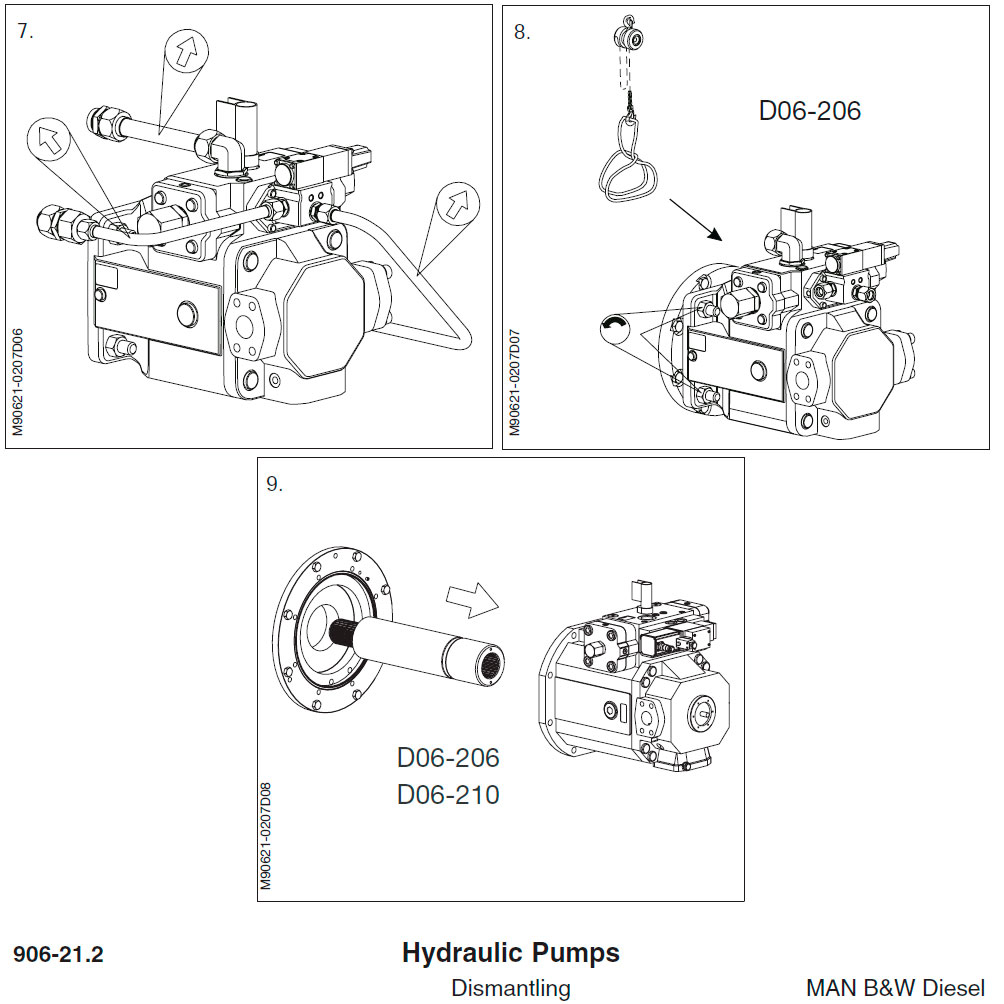 7.

M90621-0207D06

8.

D06-206

M90621-0207D07

9.

D06-206
D06-210

M90621-0207D08

906-21.2

Hydraulic Pumps

Dismantling

MAN B&W Diesel