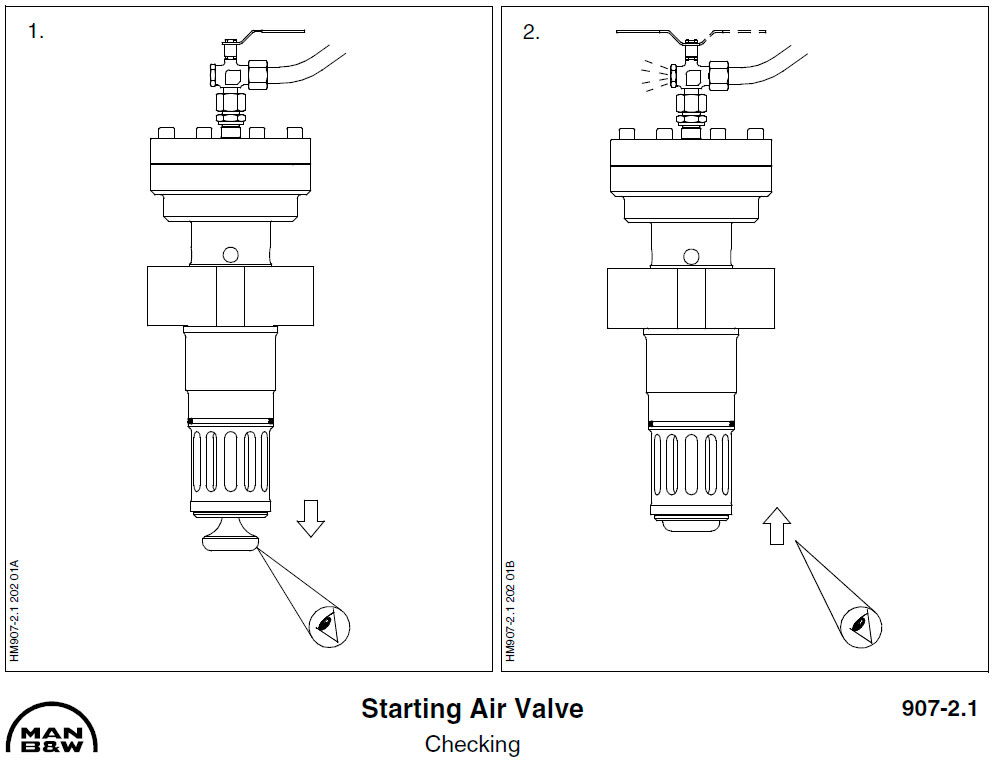 1.

HM907-2.1 202 01A

2.

HM907-2.1 202 01B

MAN B&W

Starting Air Valve

Checking

907-2.1