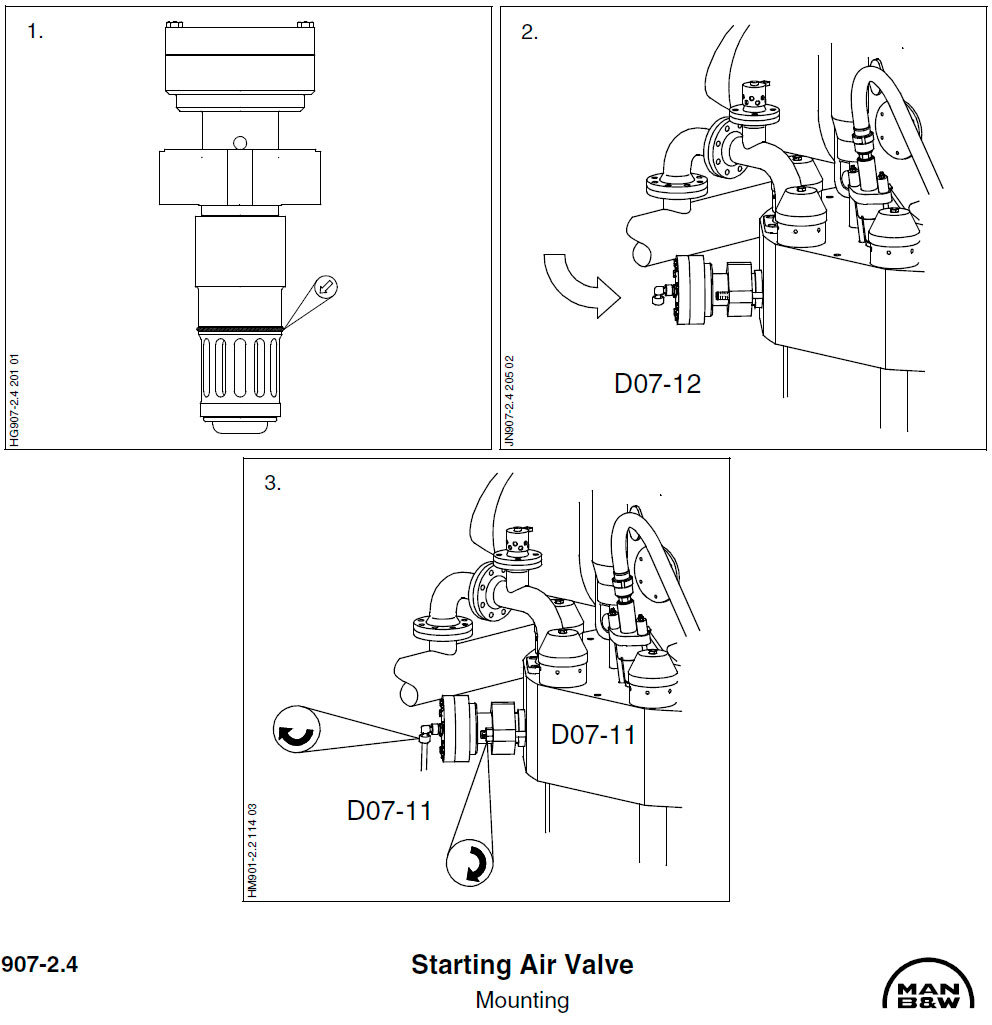 1.

HG907-2.4 201 01

2.

D07-12

JN907-2.4 205 02

3.

D07-11

D07-11

HM901-2.2 114 03

907-2.4

Starting Air Valve

Mounting

MAN B&W