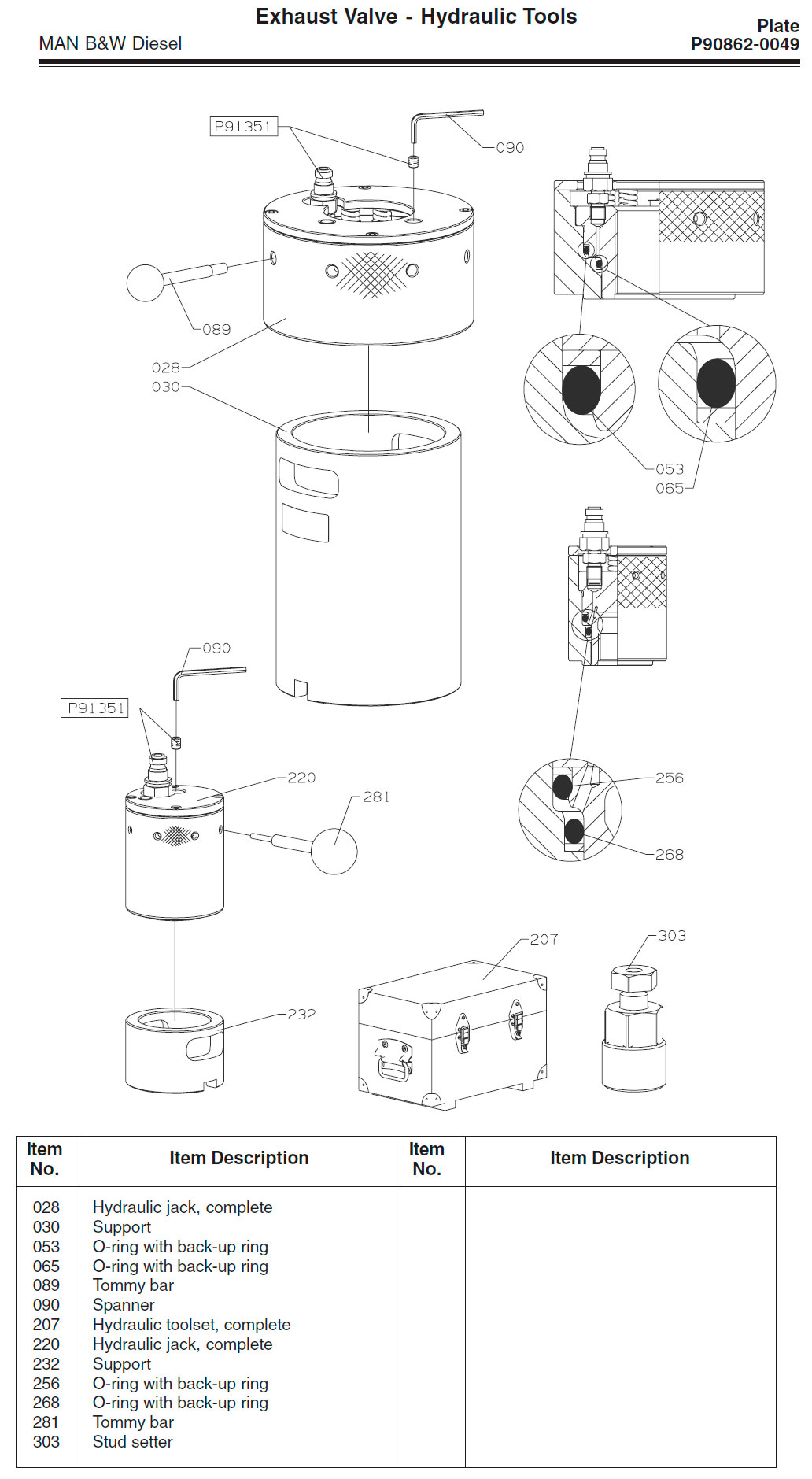 Exhaust Valve - Hydraulic Tools

MAN B&W Diesel

Plate
P90862-0049

P91351
090
089
028
030
053
065
090
P91351
220
281
256
268
207
303
232

| Item No. | Item Description | Item No. | Item Description |
|---|---|---|---|
| 028 | Hydraulic jack, complete | | |
| 030 | Support | | |
| 053 | O-ring with back-up ring | | |
| 065 | O-ring with back-up ring | | |
| 089 | Tommy bar | | |
| 090 | Spanner | | |
| 207 | Hydraulic toolset, complete | | |
| 220 | Hydraulic jack, complete | | |
| 232 | Support | | |
| 256 | O-ring with back-up ring | | |
| 268 | O-ring with back-up ring | | |
| 281 | Tommy bar | | |
| 303 | Stud setter | | |