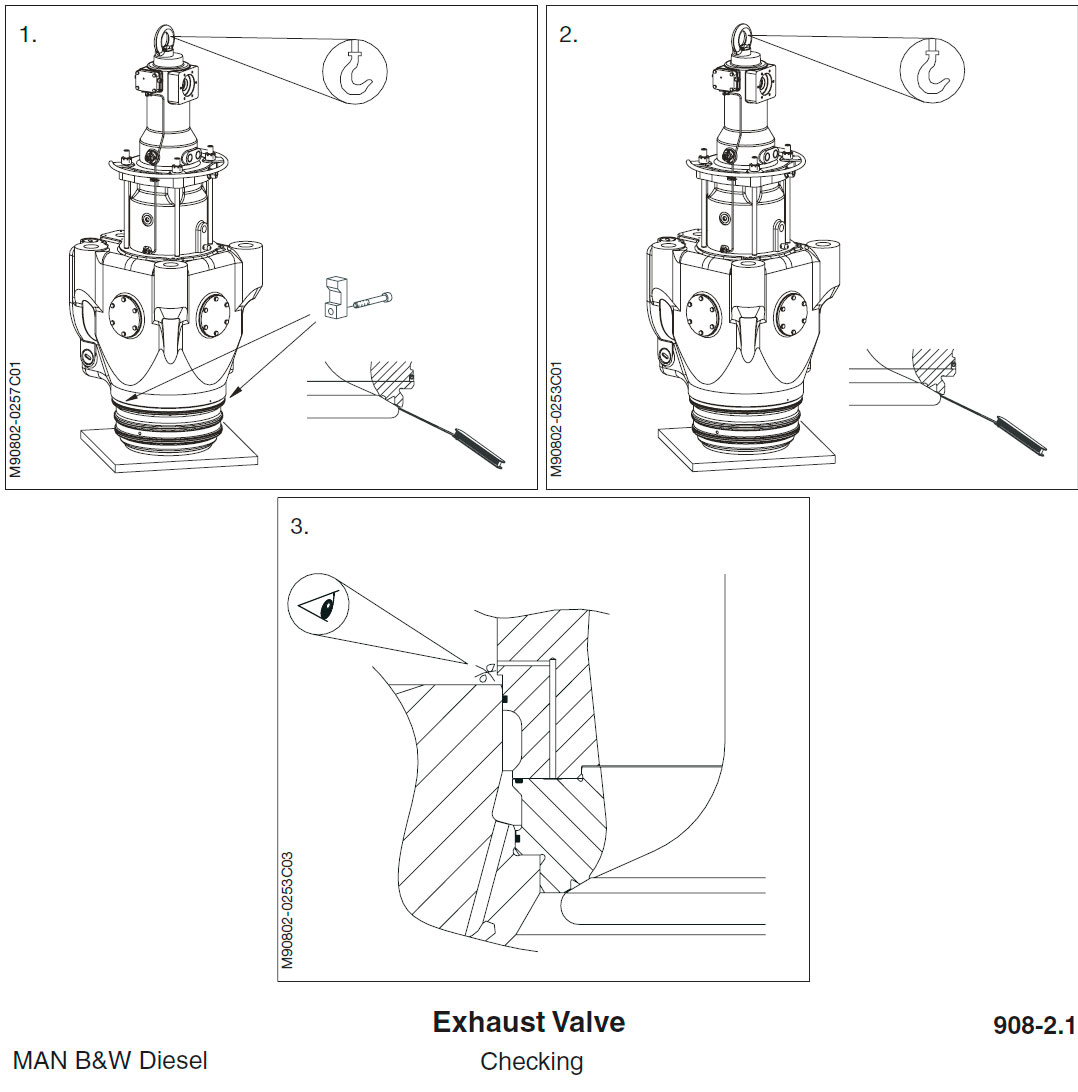 1.

M90802-0257C01

2.

M90802-0253C01

3.

M90802-0253C03

Exhaust Valve

908-2.1

MAN B&W Diesel

Checking