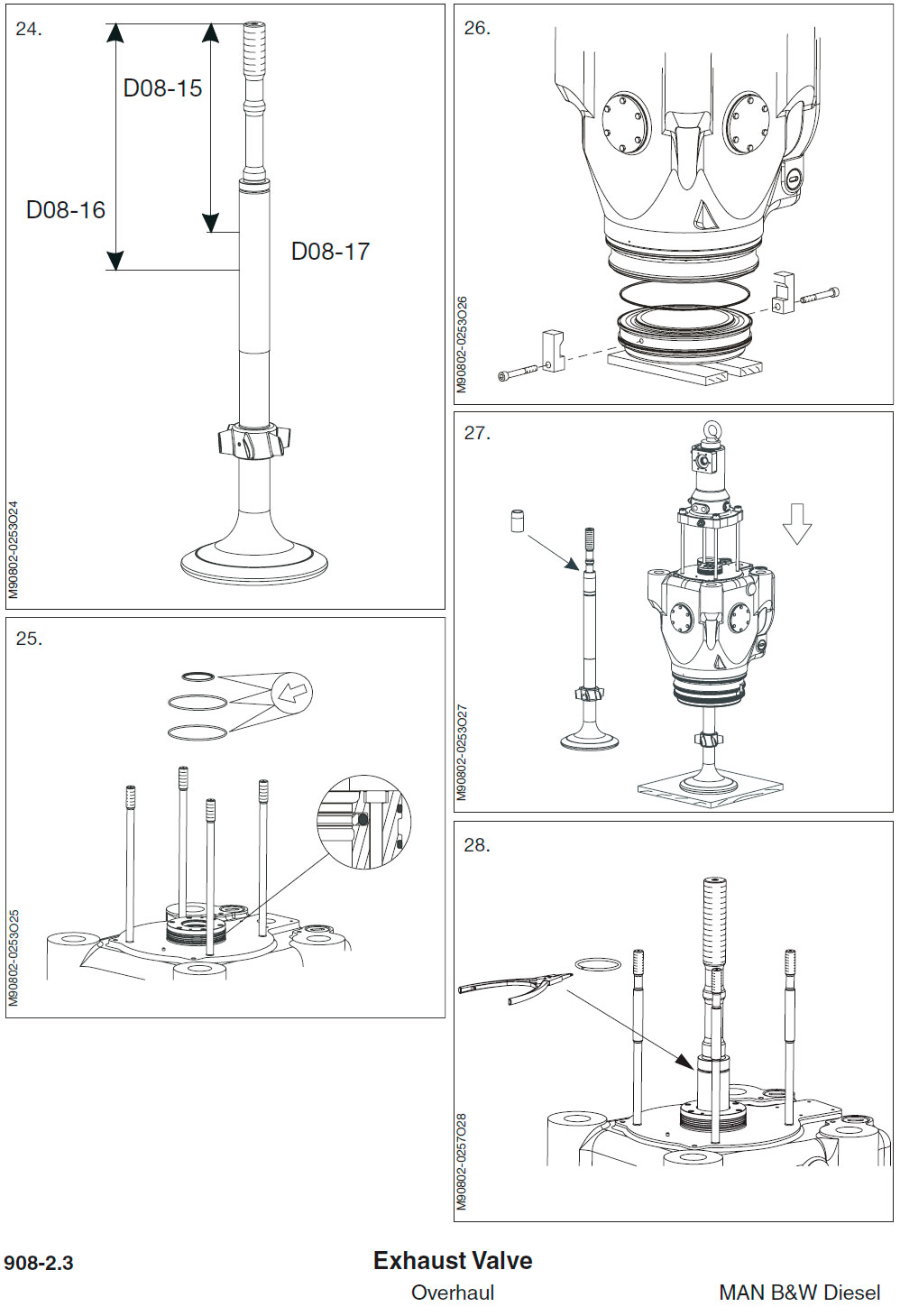 24.

D08-15

D08-16

D08-17

M90802-0253O24

25.

M90802-0253O25

26.

M90802-0253O26

27.

M90802-0253O27

28.

M90802-0257O28

908-2.3

Exhaust Valve

Overhaul

MAN B&W Diesel