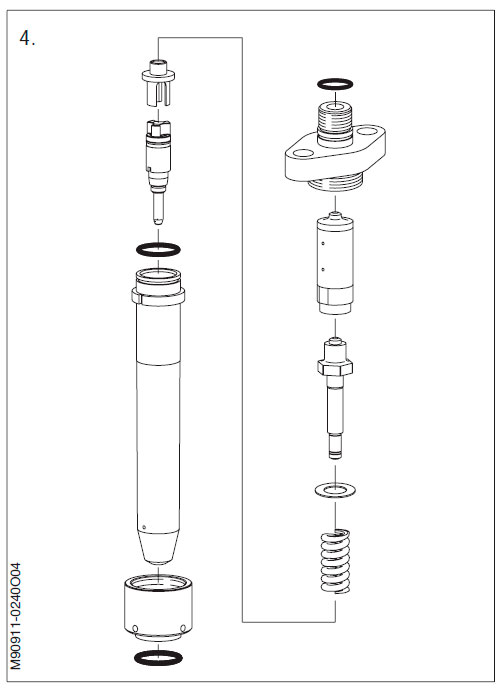 4.

M90911-0240O04