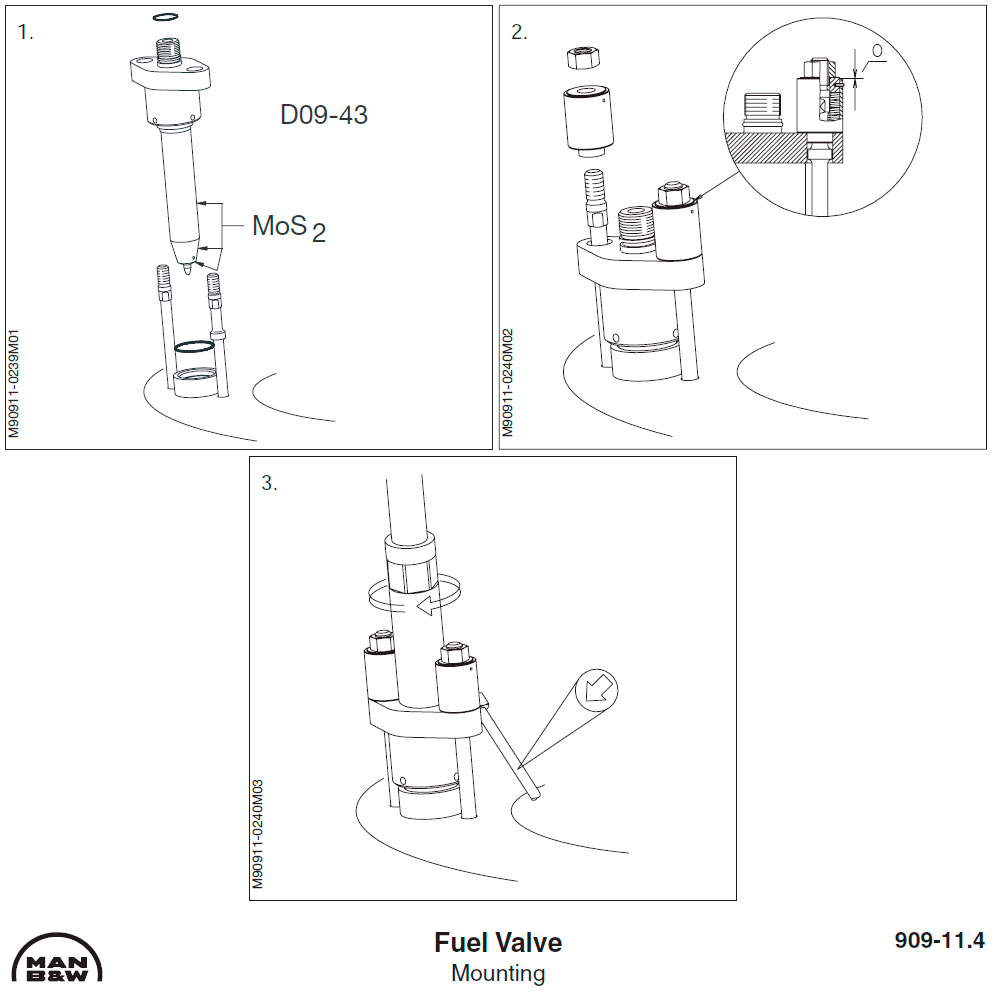 1.

D09-43

$MoS_2$

M90911-0239M01

2.

O

M90911-0240M02

3.

M90911-0240M03

MAN B&W

Fuel Valve
Mounting

909-11.4