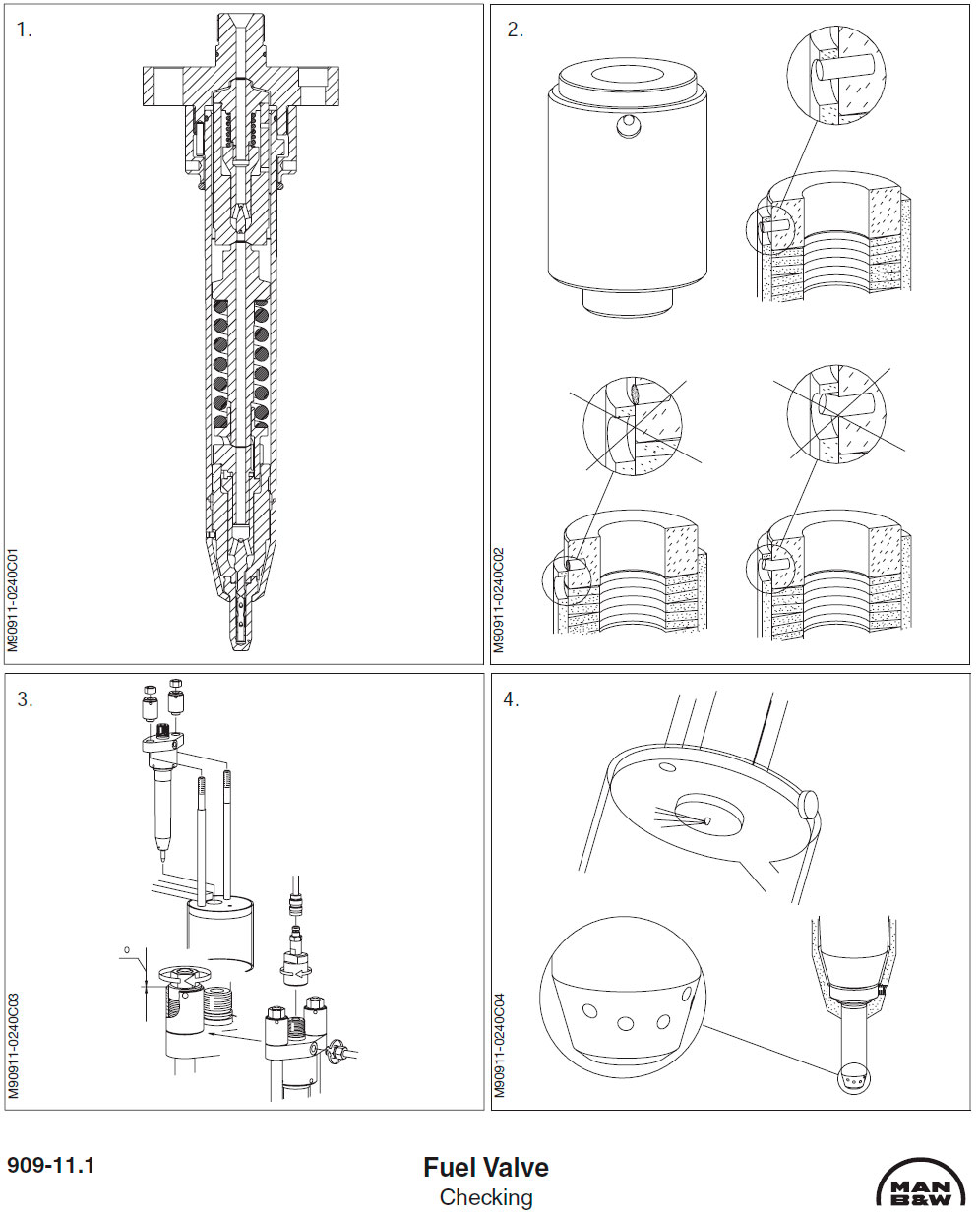 1.

M90911-0240C01

2.

M90911-0240C02

3.

0

M90911-0240C03

4.

M90911-0240C04

909-11.1

Fuel Valve
Checking

MAN B&W