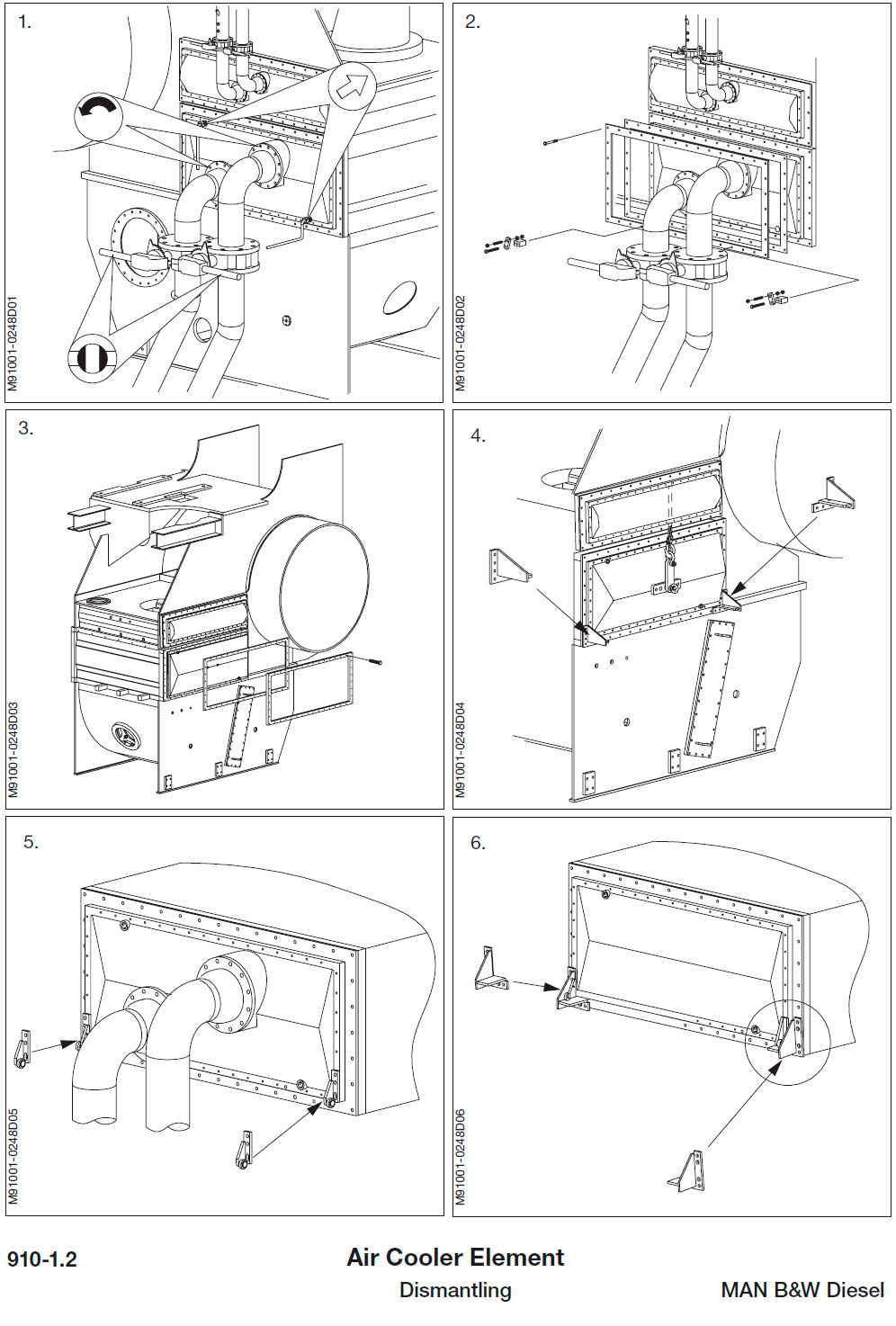 1.

M91001-0248D01

2.

M91001-0248D02

3.

M91001-0248D03

4.

M91001-0248D04

5.

M91001-0248D05

6.

M91001-0248D06

910-1.2

Air Cooler Element

Dismantling

MAN B&W Diesel