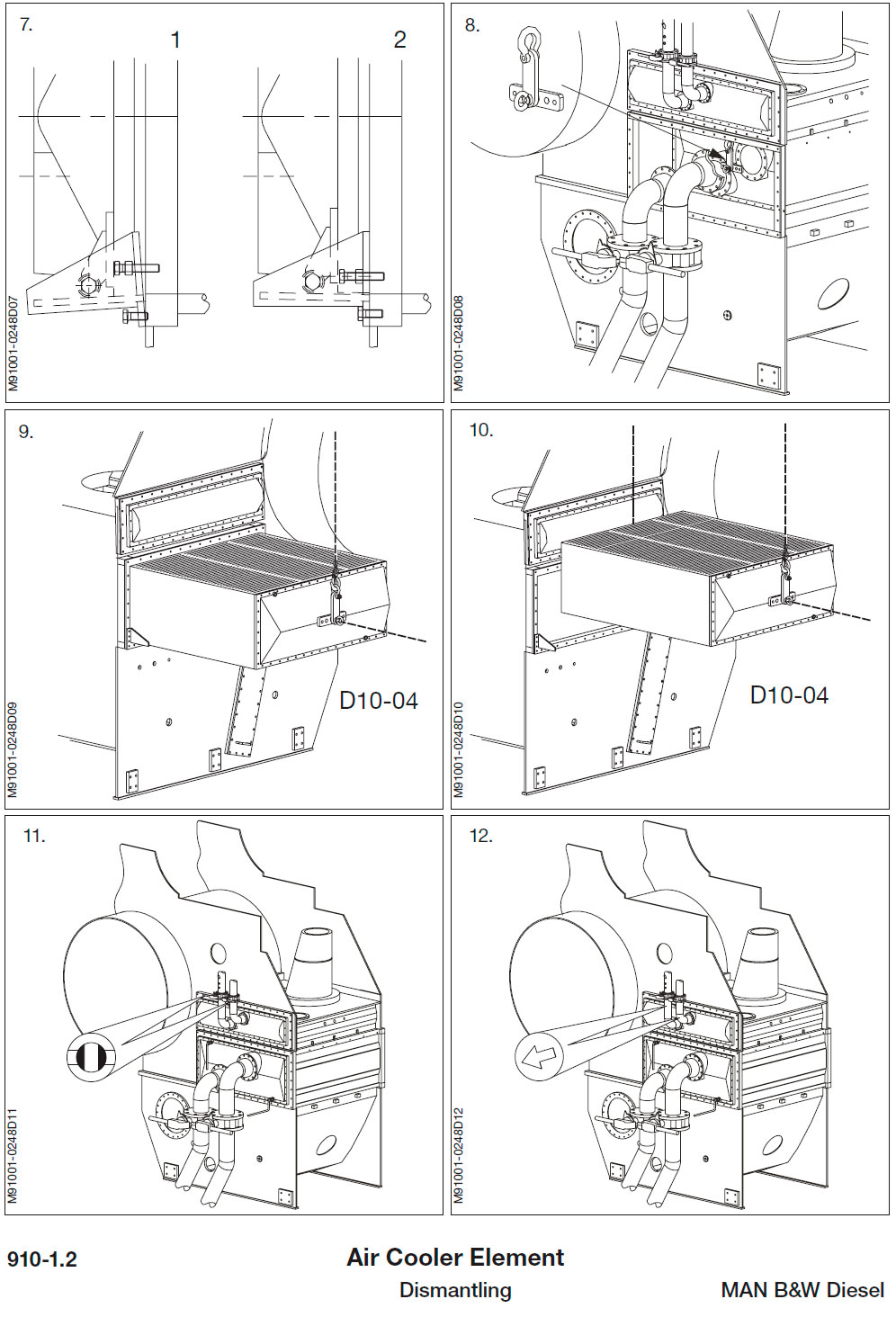 7.

1

2

M91001-0248D07

8.

M91001-0248D08

9.

D10-04

M91001-0248D09

10.

D10-04

M91001-0248D10

11.

M91001-0248D11

12.

M91001-0248D12

910-1.2

Air Cooler Element

Dismantling

MAN B&W Diesel