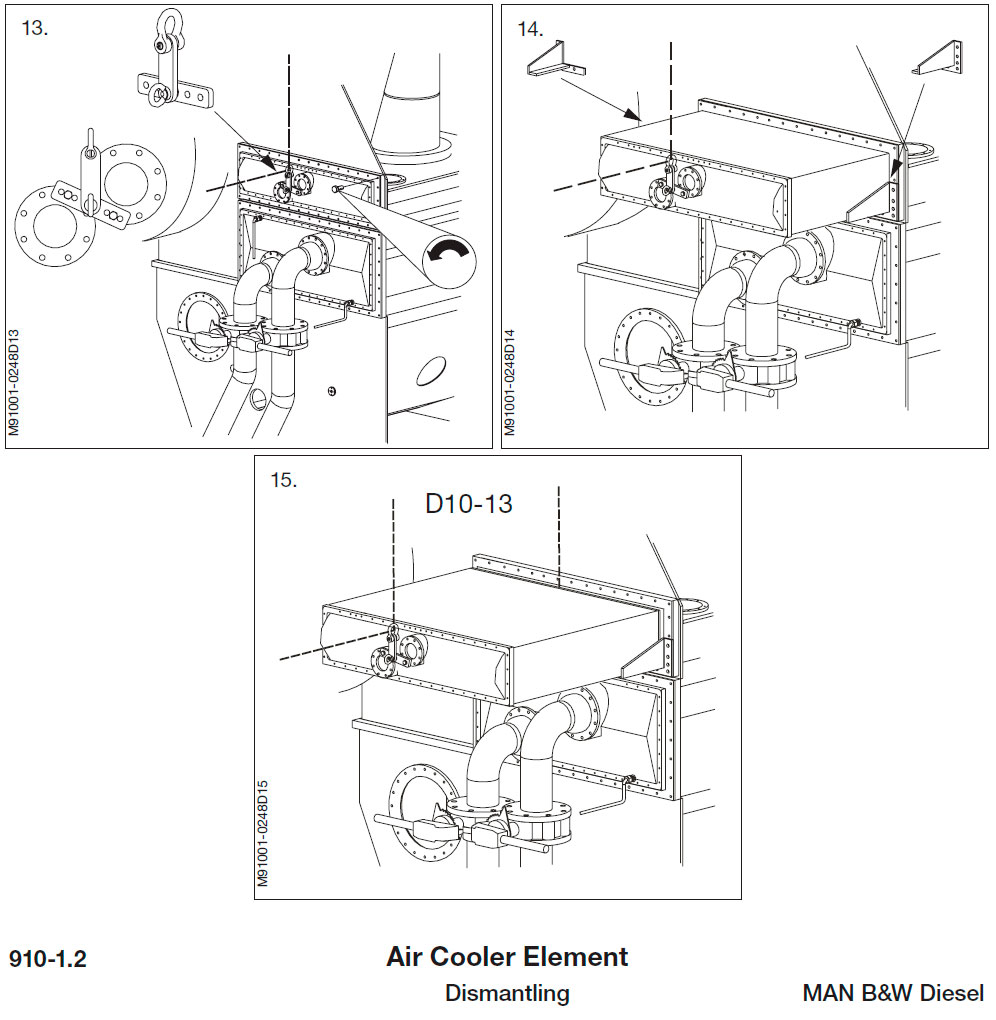 13.

M91001-0248D13

14.

M91001-0248D14

15.

D10-13

M91001-0248D15

910-1.2

Air Cooler Element

Dismantling

MAN B&W Diesel